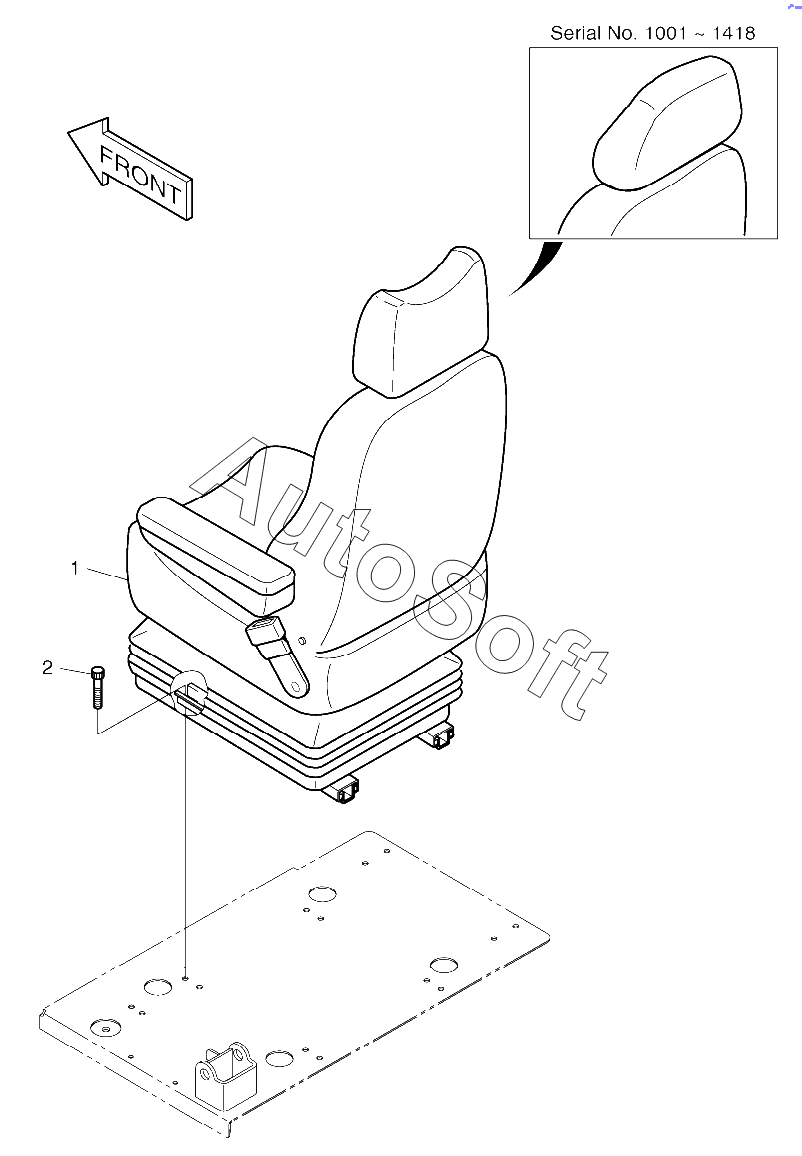 Serial No. 1001 ~ 1418

FRONT

AutoSoft

1

2