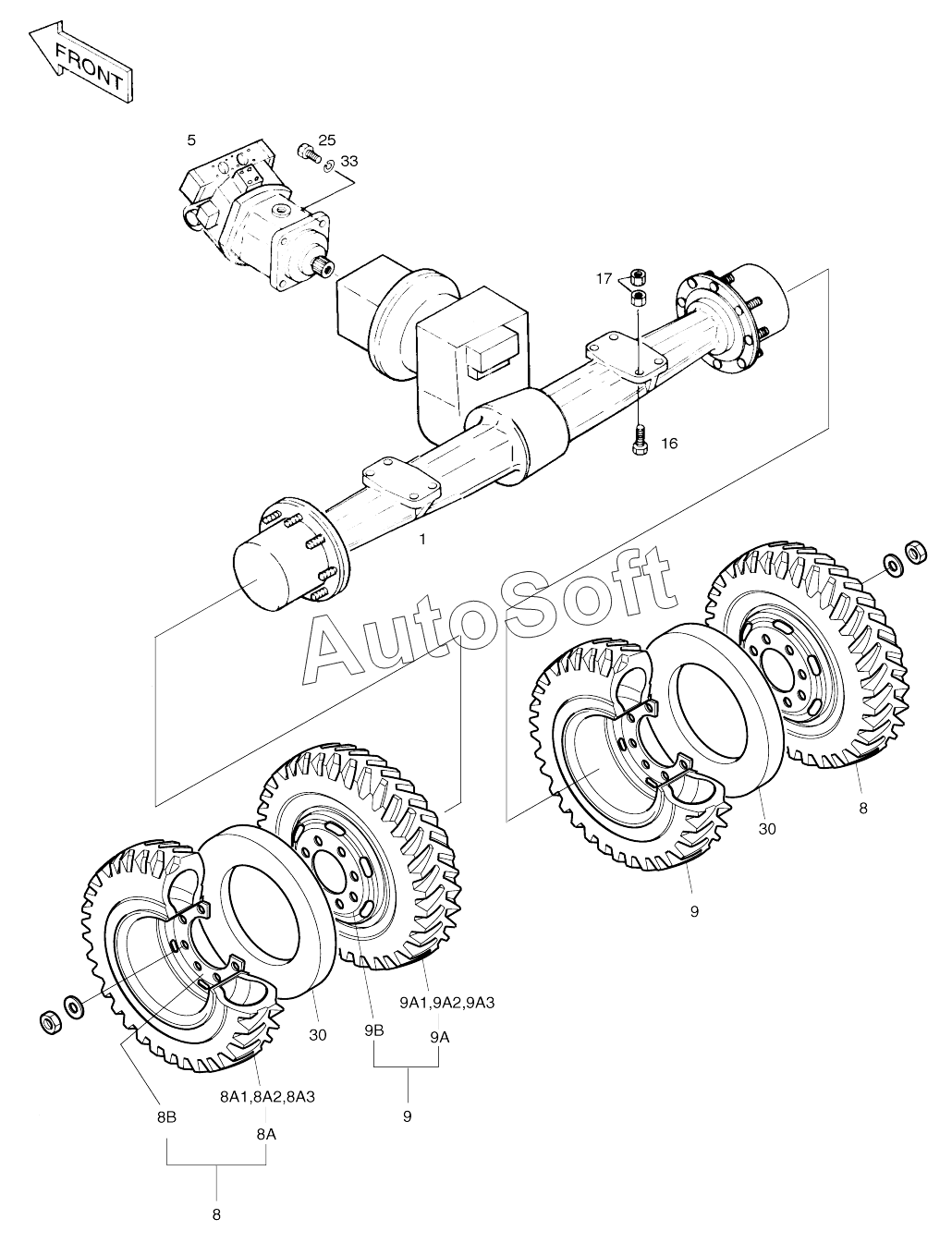 FRONT

5
25
33
17
16
1

AutoSoft

8
30
9

9A1,9A2,9A3
30
9B
9A
9
8A1,8A2,8A3
8B
8A
8