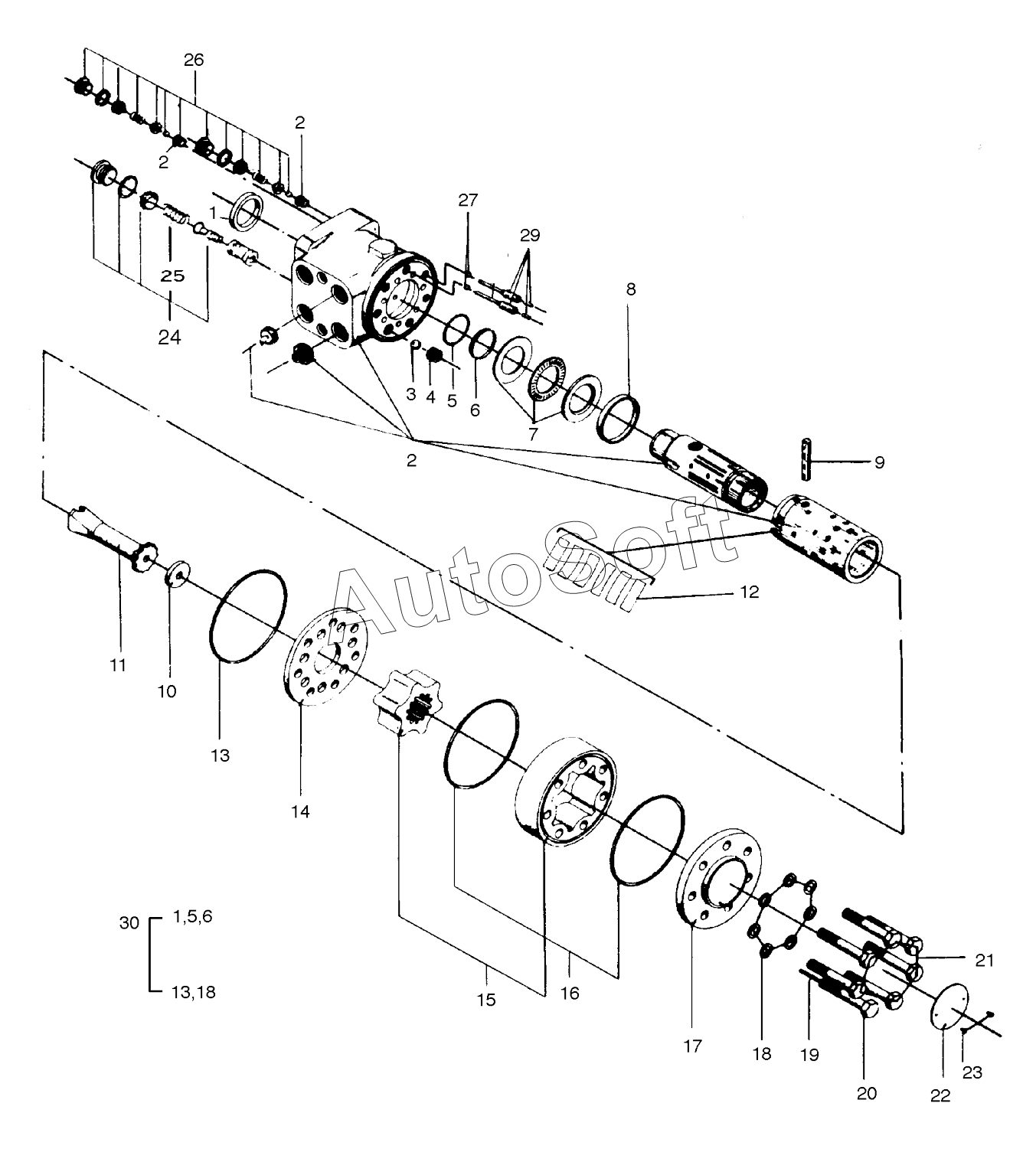 26
2
2
1
27
29
25
24
8
3
4
5
6
7
2
9
AutoSoft
12
11
10
13
14
15
16
17
18
19
20
21
22
23
30 1,5,6
13,18