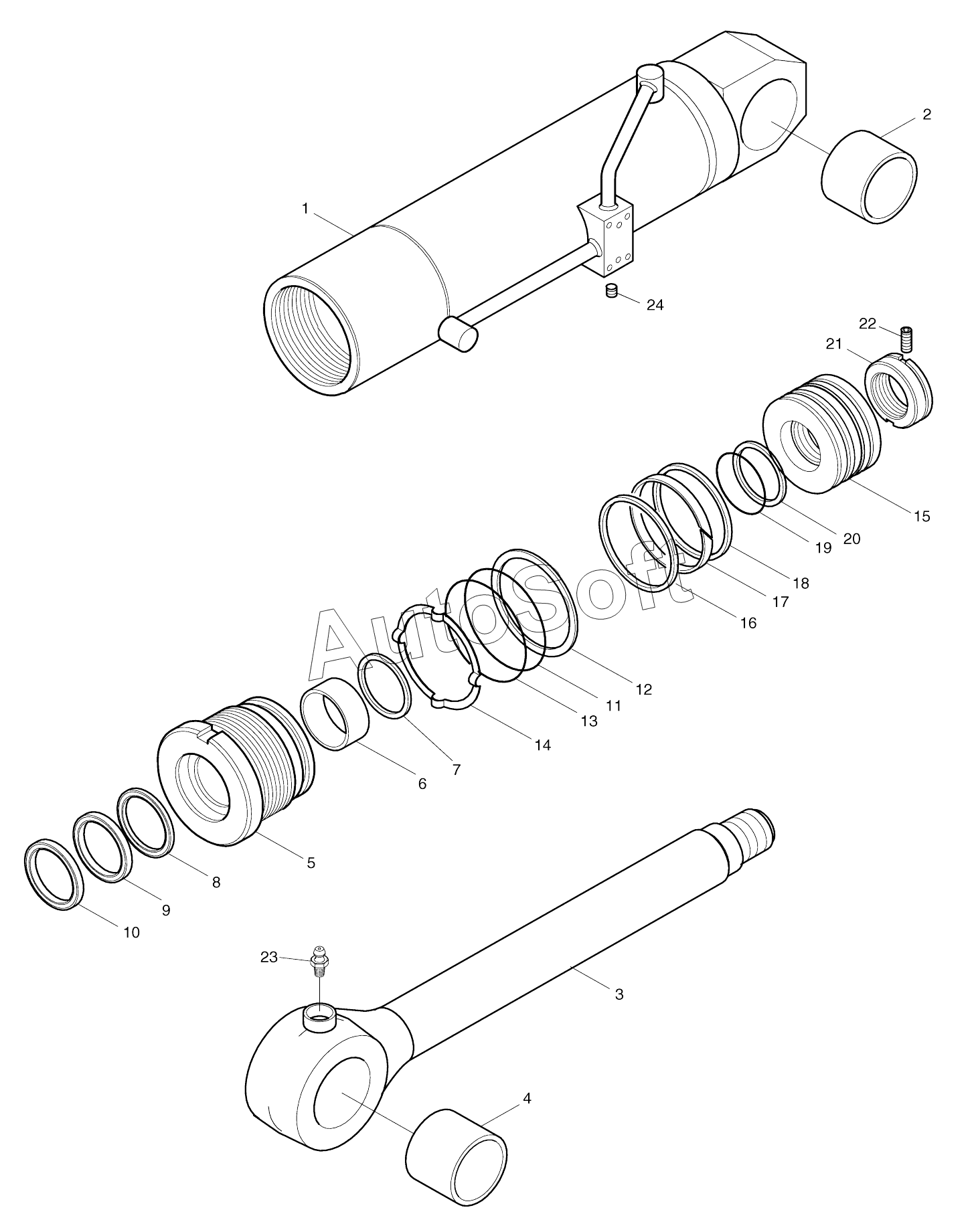 2
1
24
22
21
15
20
19
18
17
16
AutoSoft
12
11
13
14
7
6
5
8
9
10
23
3
4