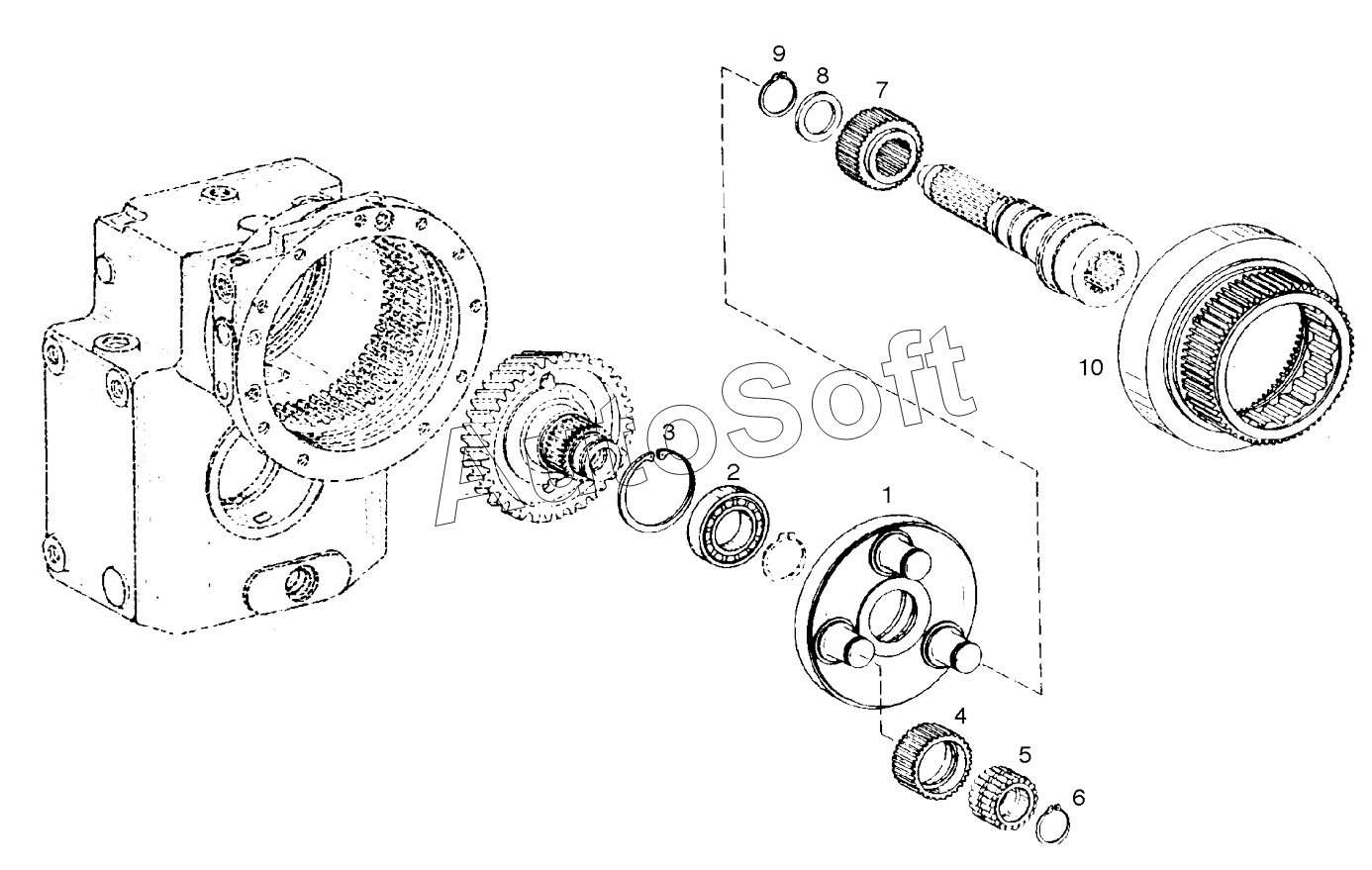 9
8
7
10
AutoSoft
3
2
1
4
5
6