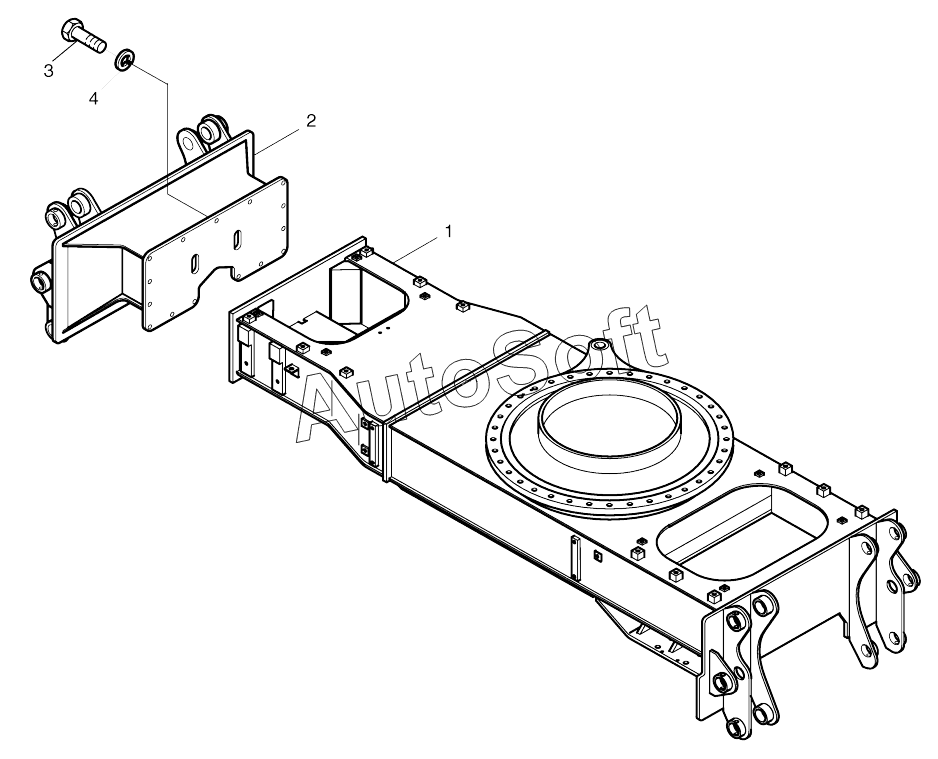 3
4
2
1
AutoSoft