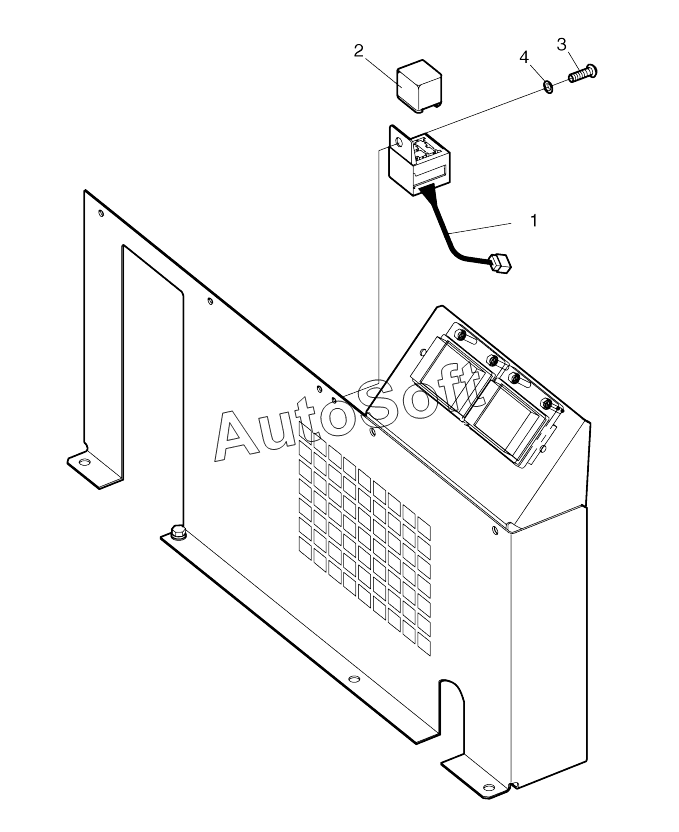 2
4
3
1
AutoSoft