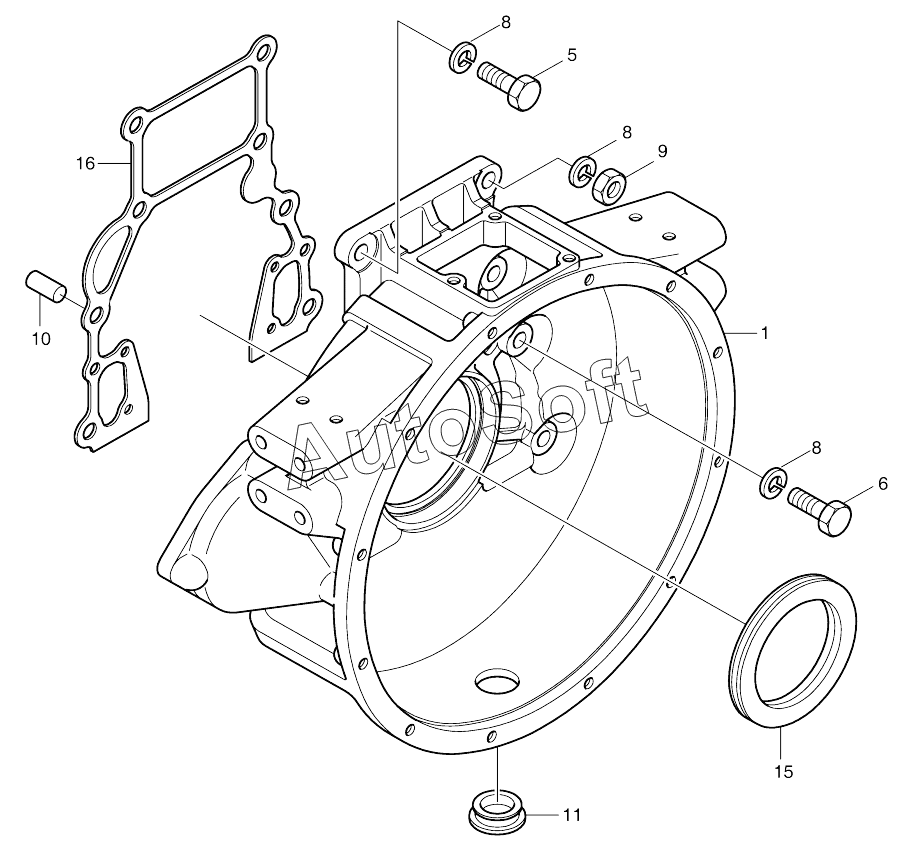 8
5
8
9
16
10
1
AutoSoft
8
6
15
11