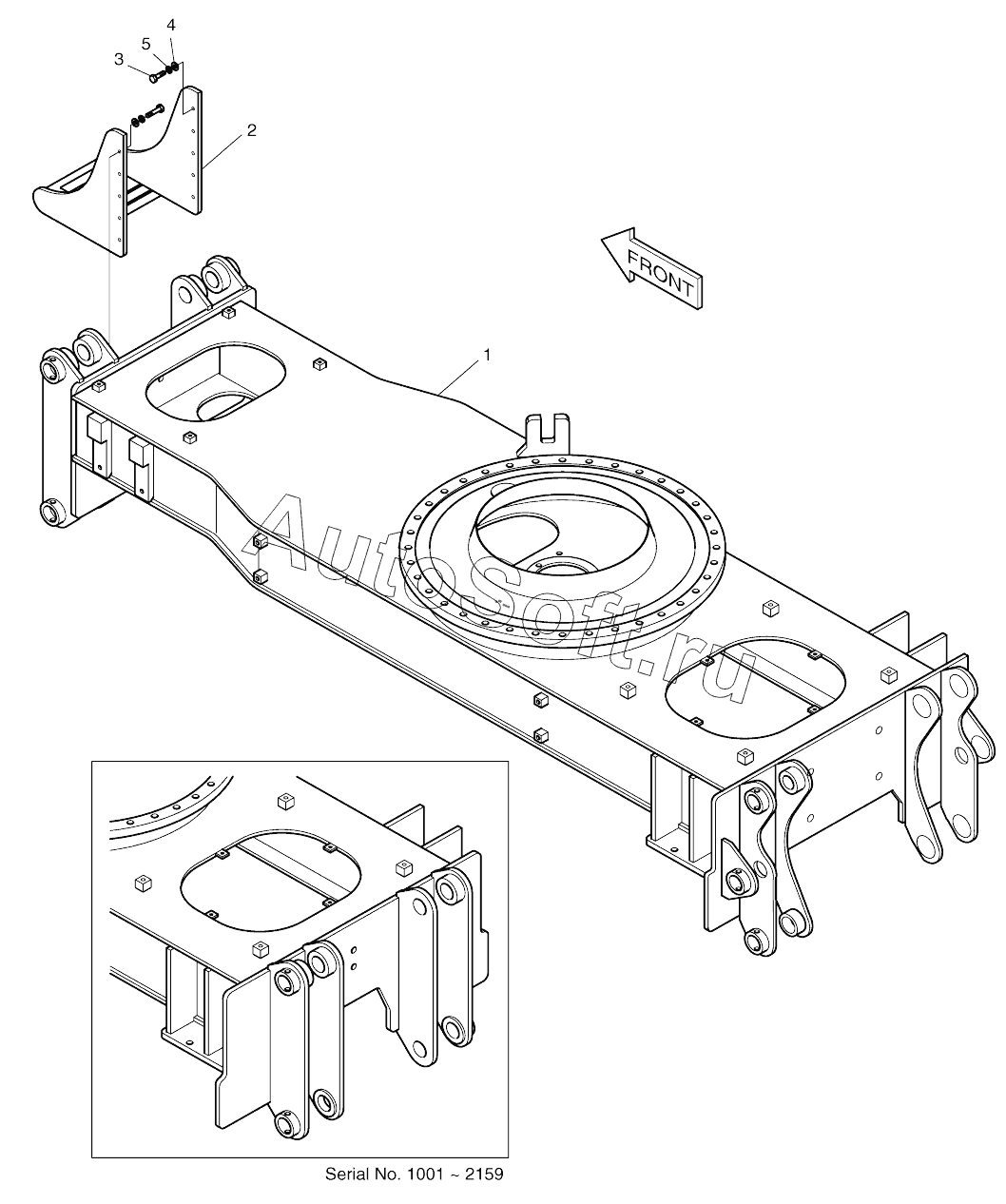 4
5
3
2
FRONT
1
AutoSoft.ru
Serial No. 1001 ~ 2159