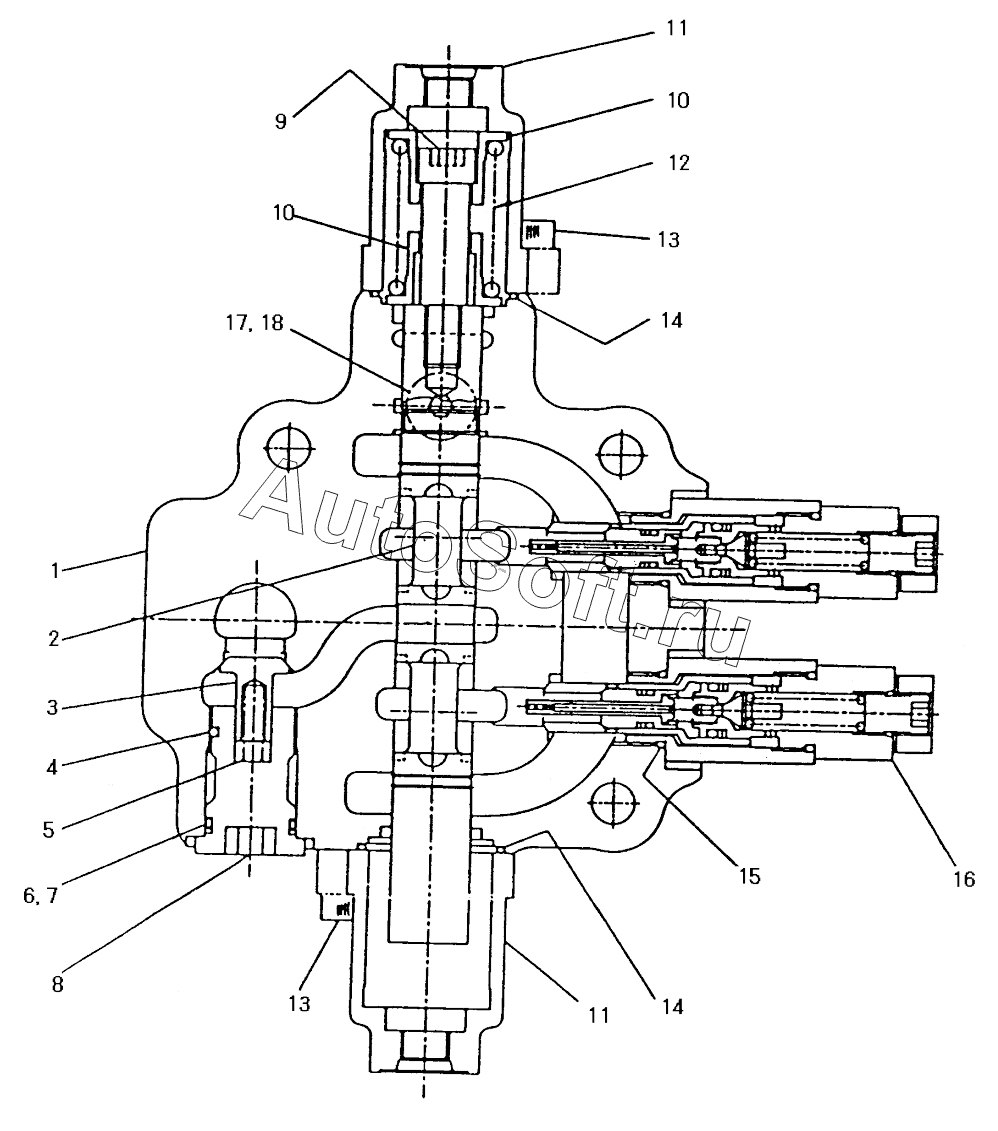 11
9
10
12
10
13
14
17, 18
AutoSoft.ru
1
2
3
4
5
6, 7
8
13
11
14
15
16