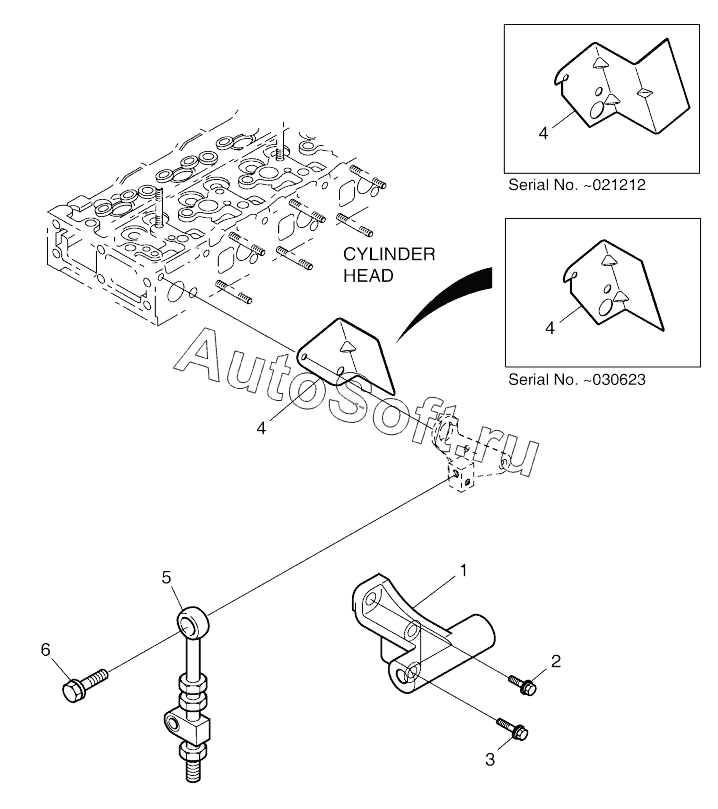 4

Serial No. ~021212

CYLINDER HEAD

4

Serial No. ~030623

AutoSoft.ru

4

5

1

6

2

3