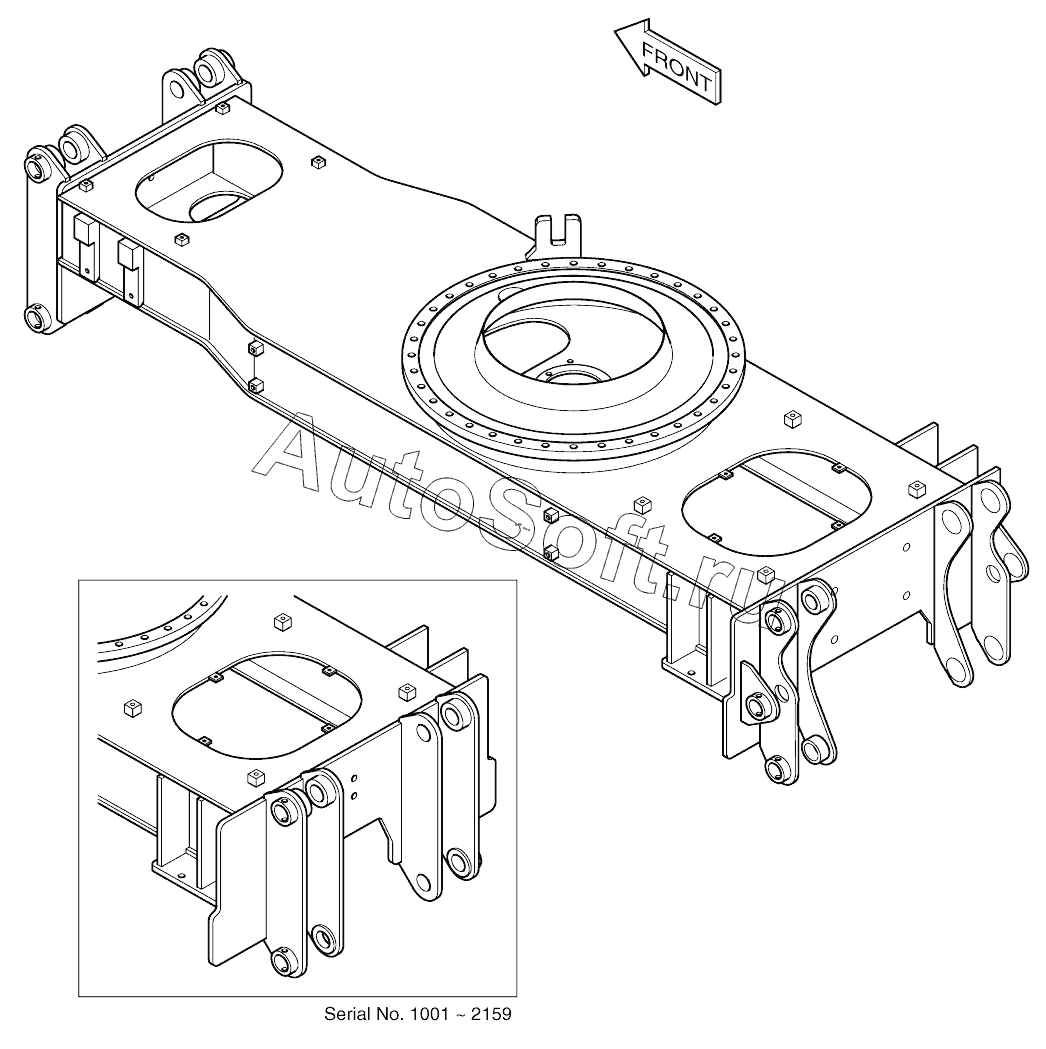 FRONT

AutoSoft.ru

Serial No. 1001 ~ 2159