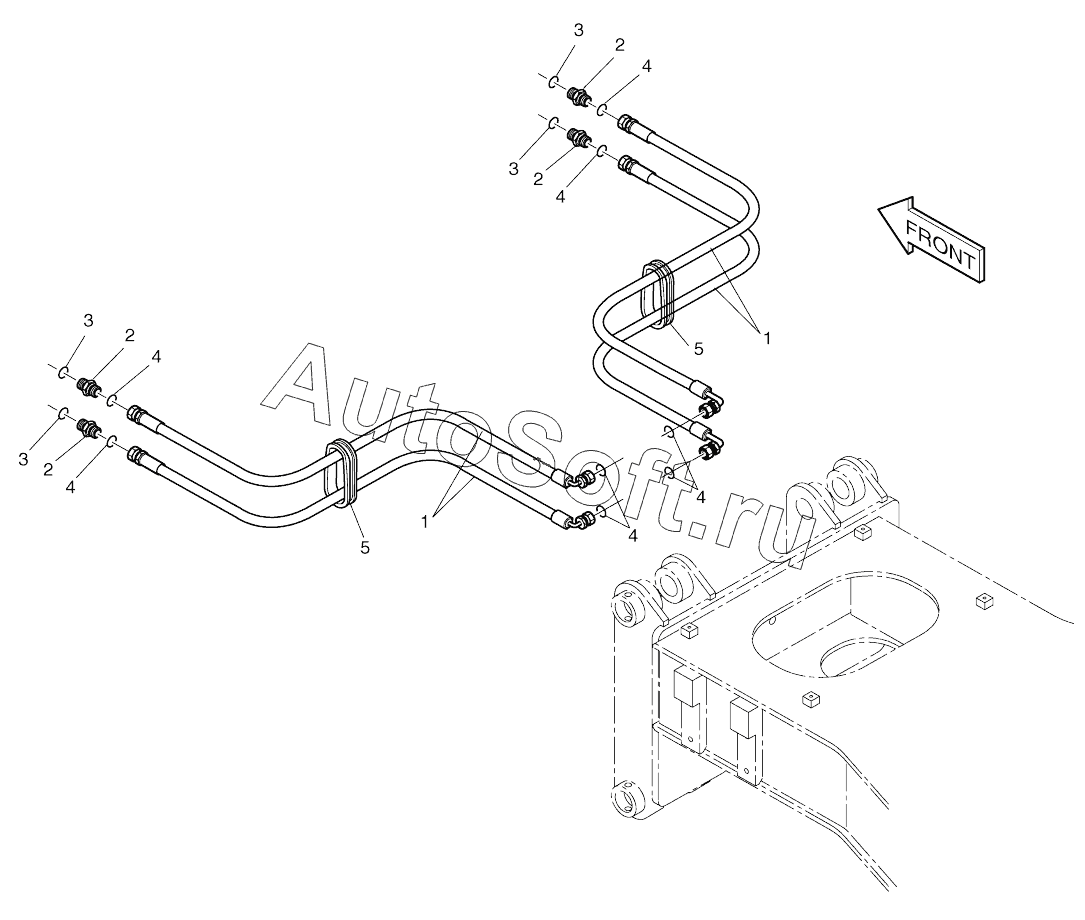 3
2
4
3
2
4
FRONT
5
1
3
2
4
3
2
4
AutoSoft.ru
4
5
1
4