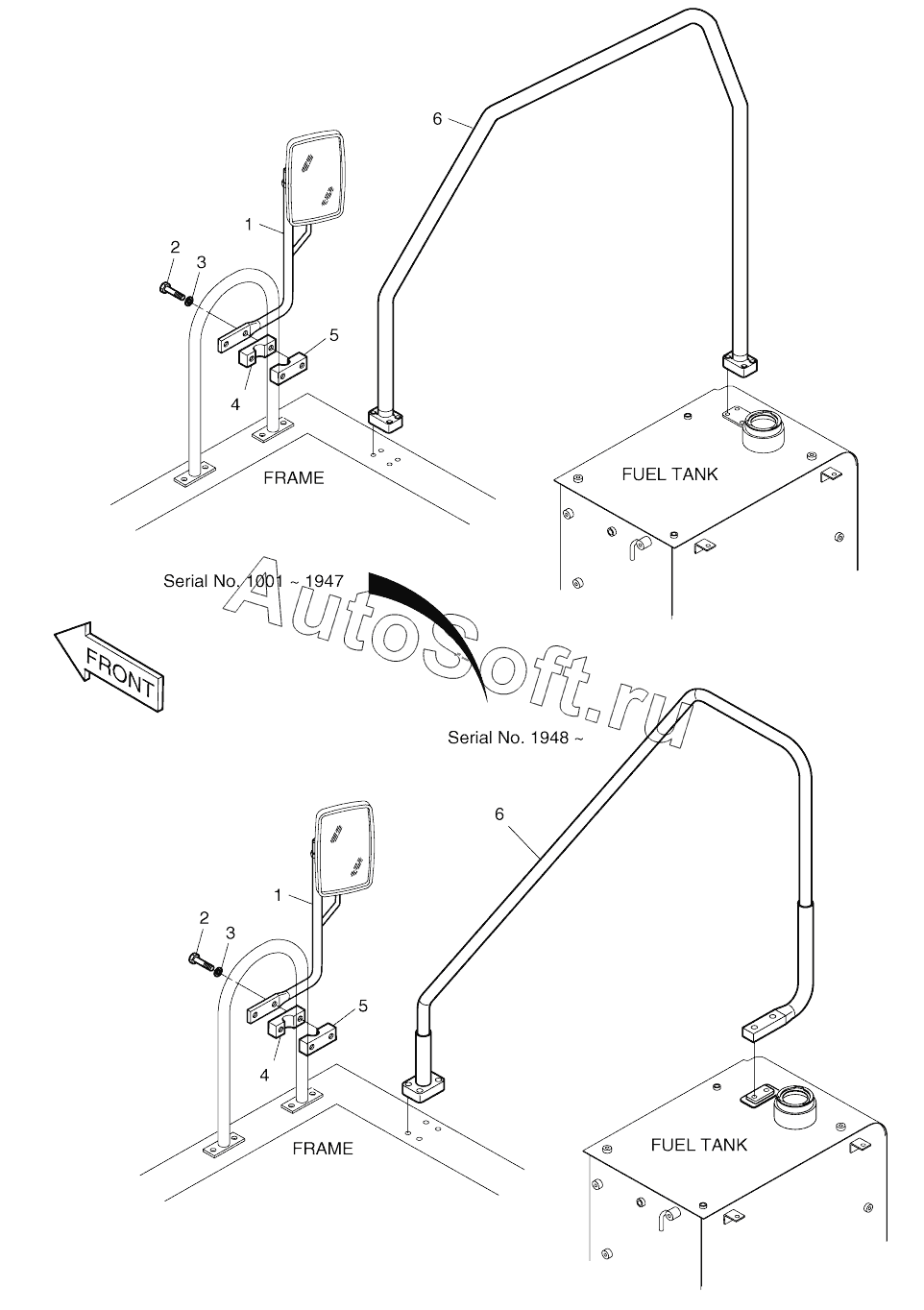 6

1

2

3

5

4

FRAME

FUEL TANK

Serial No. 1001 ~ 1947

AutoSoft.ru

FRONT

Serial No. 1948 ~

6

1

2

3

5

4

FRAME

FUEL TANK