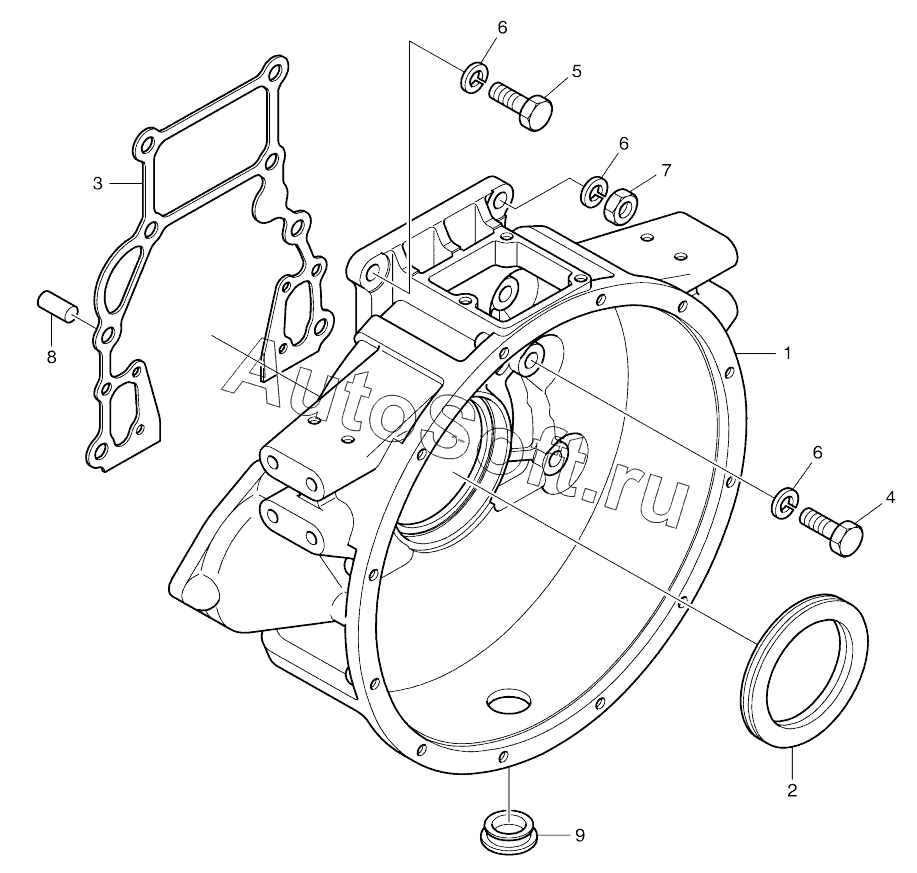 6
5
6
7
3
8
1
AutoSoft.ru
6
4
2
9