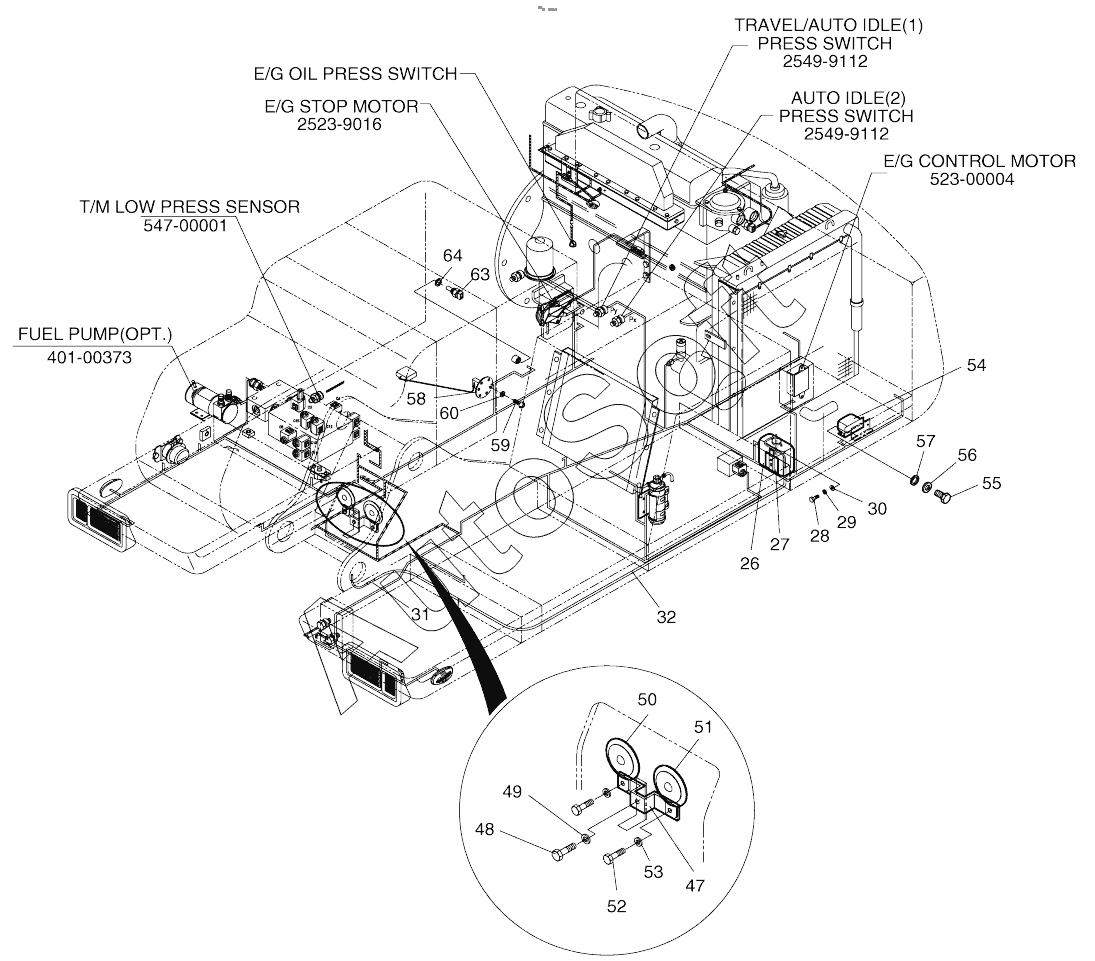 TRAVEL/AUTO IDLE(1)
PRESS SWITCH
2549-9112

E/G OIL PRESS SWITCH

E/G STOP MOTOR
2523-9016

AUTO IDLE(2)
PRESS SWITCH
2549-9112

E/G CONTROL MOTOR
523-00004

T/M LOW PRESS SENSOR
547-00001

FUEL PUMP(OPT.)
401-00373

64
63
58
60
59
54
57
56
55
30
29
28
27
26
31
32
50
51
49
48
53
47
52