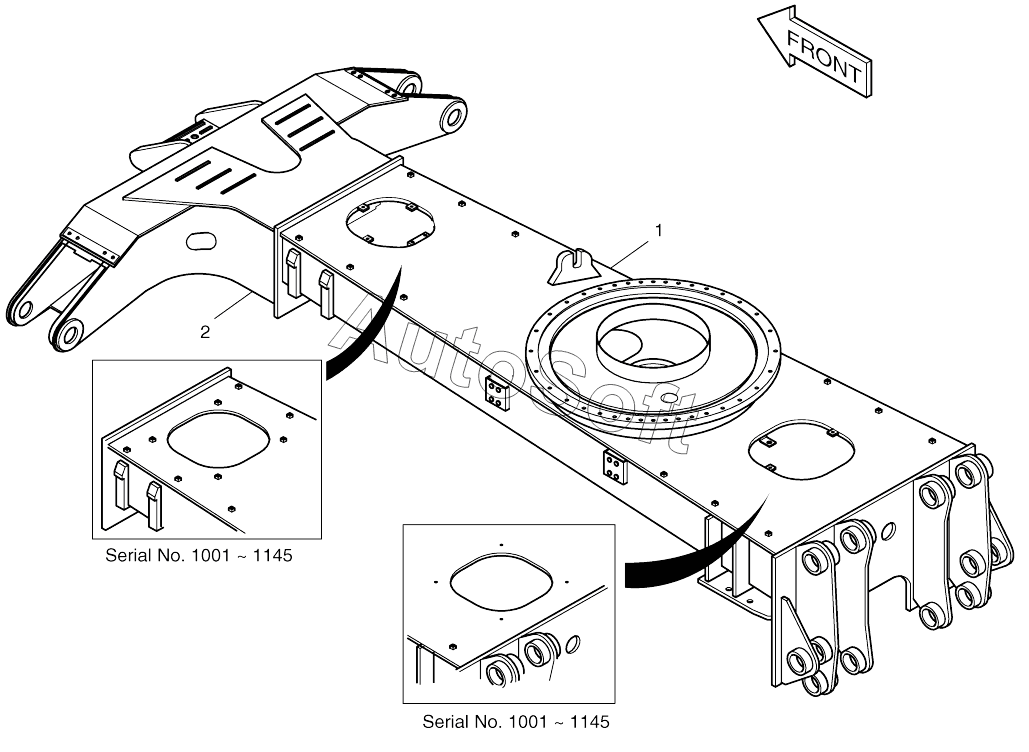 FRONT

1

2

AutoSoft

Serial No. 1001 ~ 1145

Serial No. 1001 ~ 1145