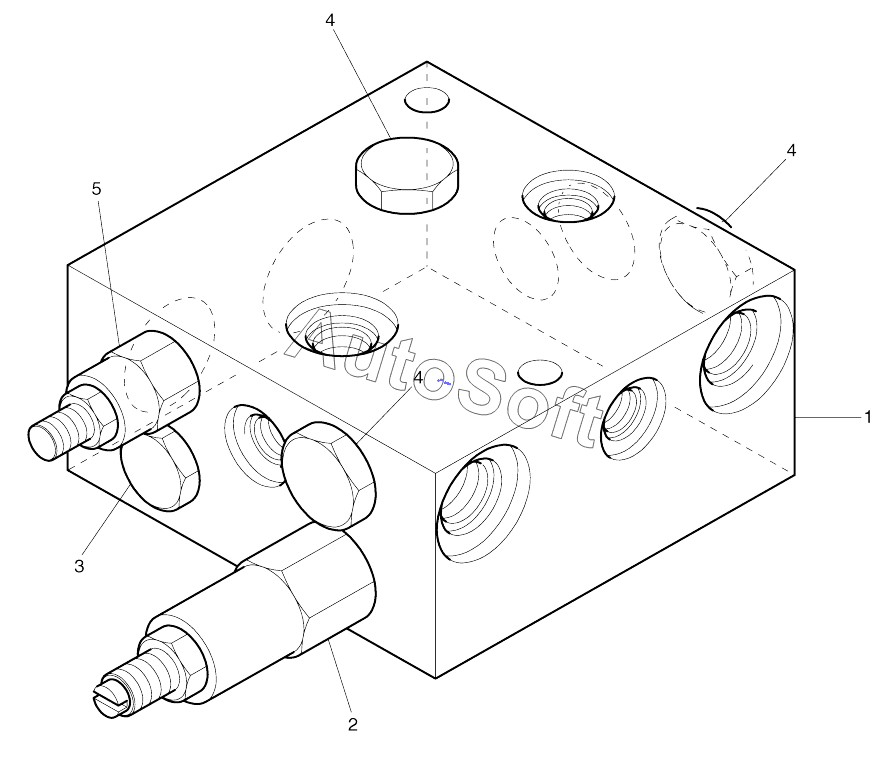 4
4
5
AutoSoft
4
1
3
2