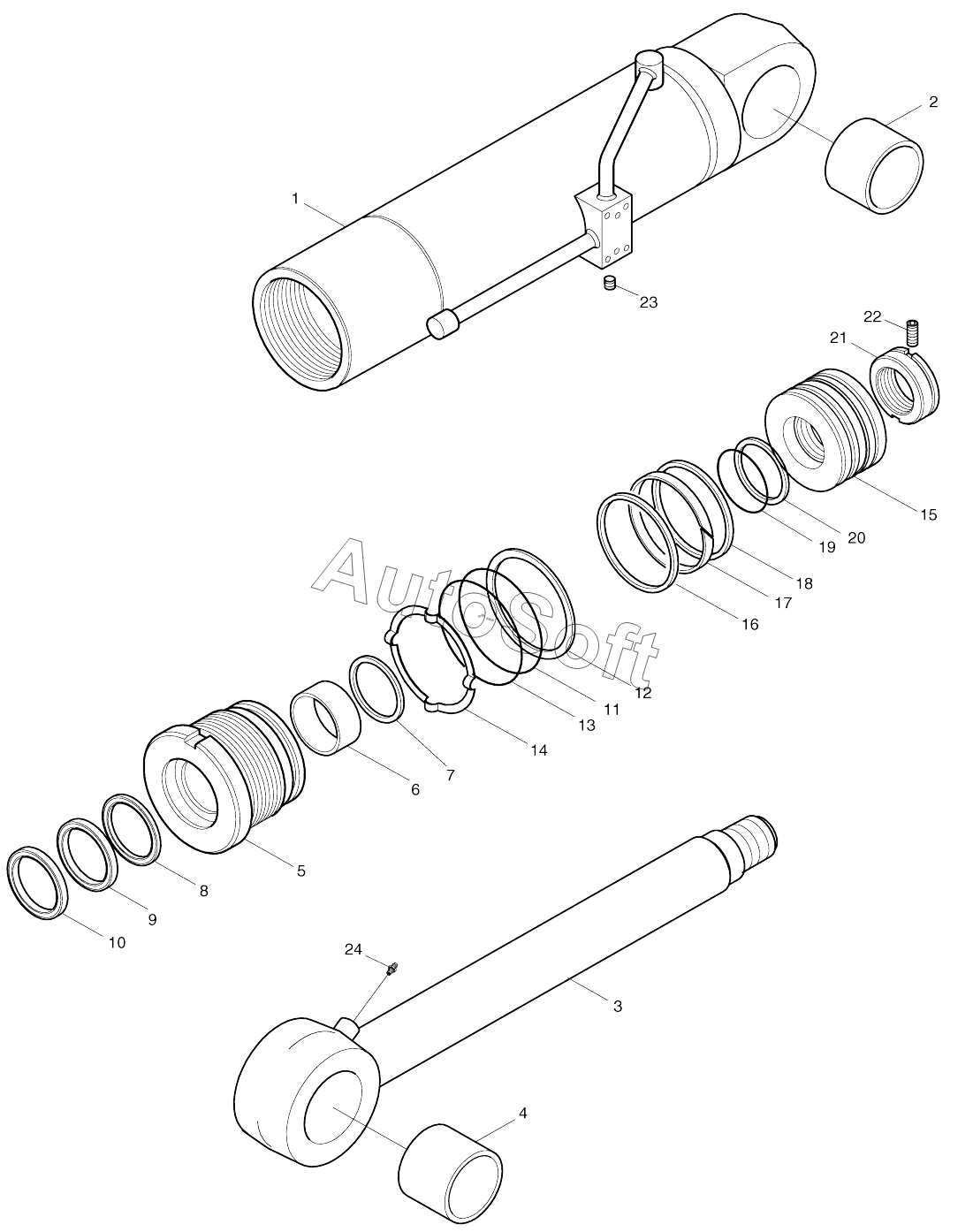 2
1
23
22
21
15
20
19
18
17
16
AutoSoft
12
11
13
14
7
6
5
8
9
10
24
3
4