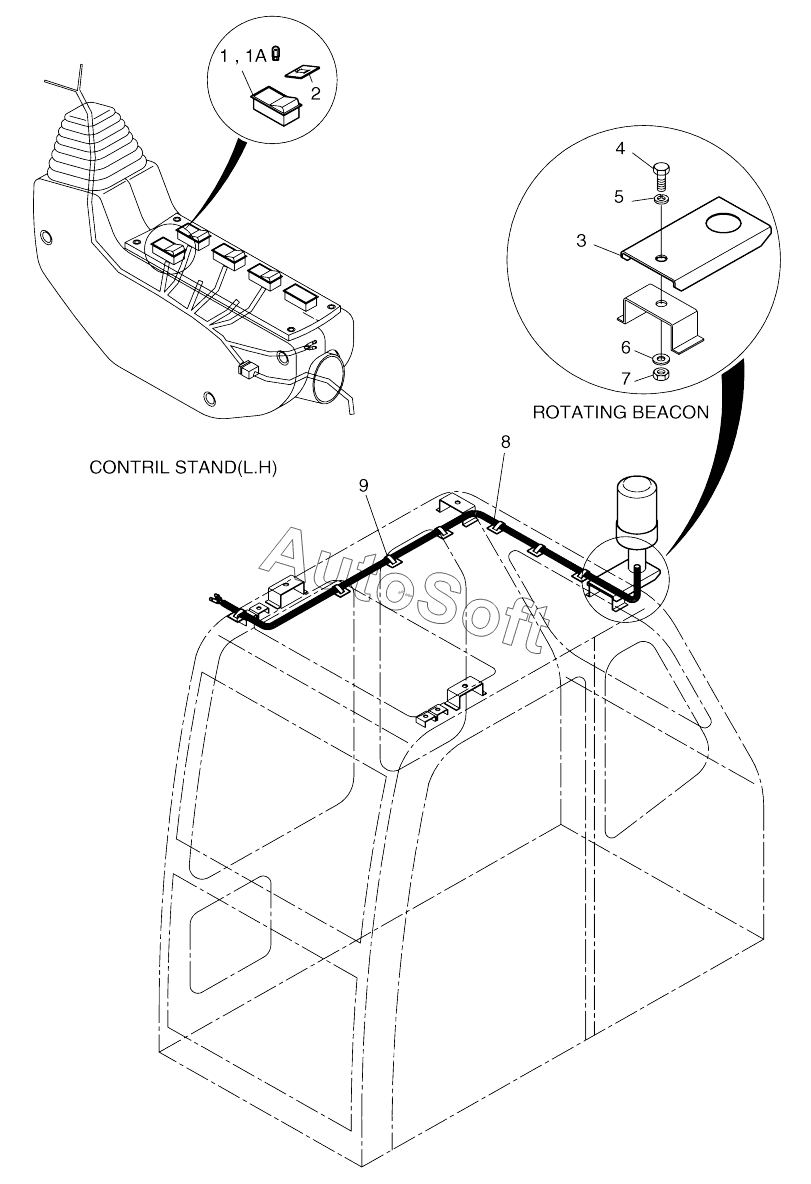 1 , 1A

2

4

5

3

6

7

ROTATING BEACON

CONTRIL STAND(L.H)

8

9

AutoSoft