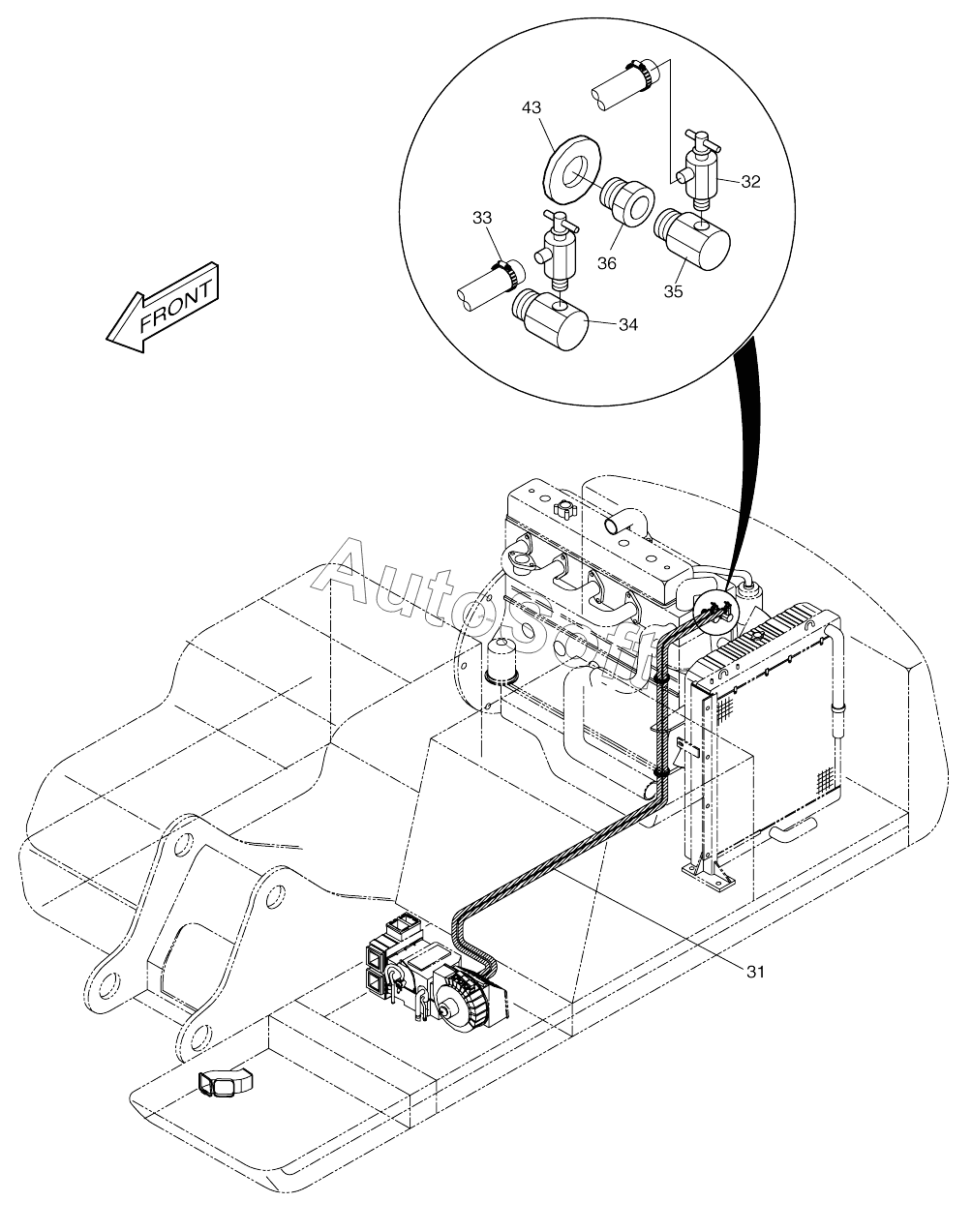 43
32
33
36
35
34
FRONT
AutoSoft
31