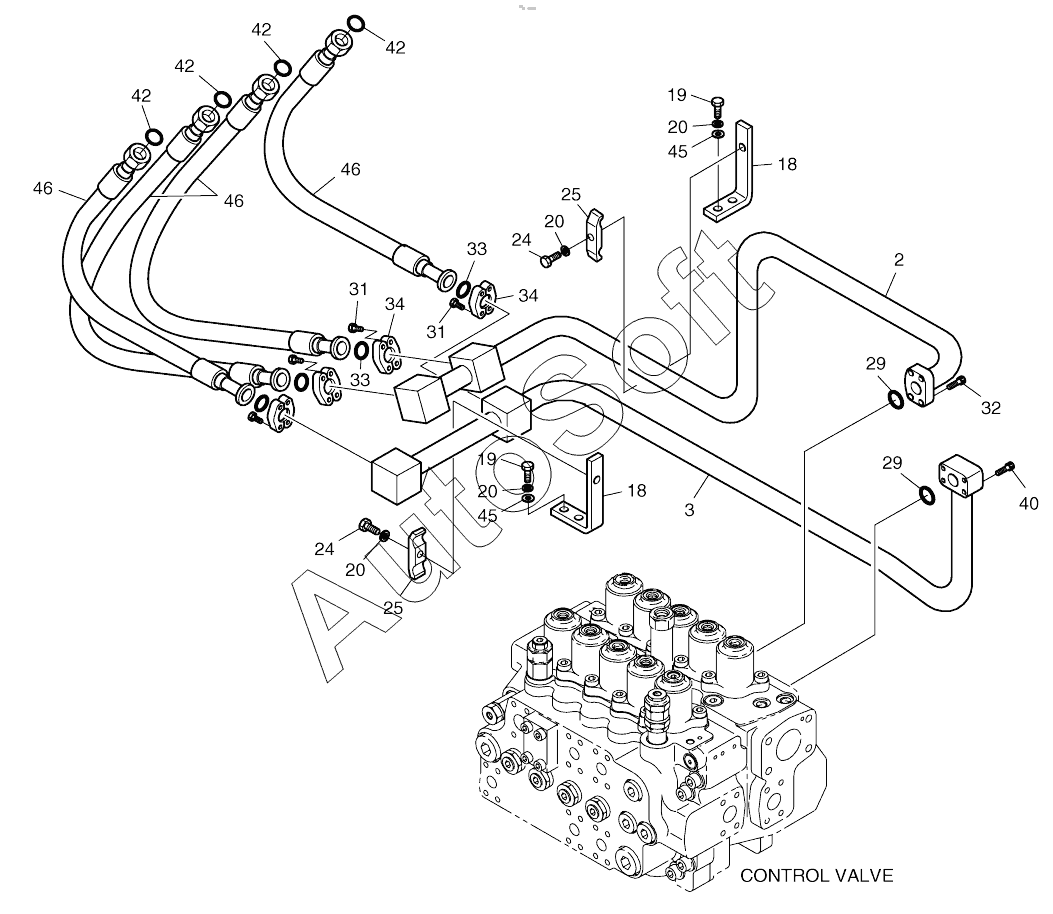 42
42
42
42
46
46
46
19
20
45
18
25
20
24
33
34
31
31
34
33
2
29
32
19
20
45
18
3
29
40
24
20
25
AutoSoft
CONTROL VALVE