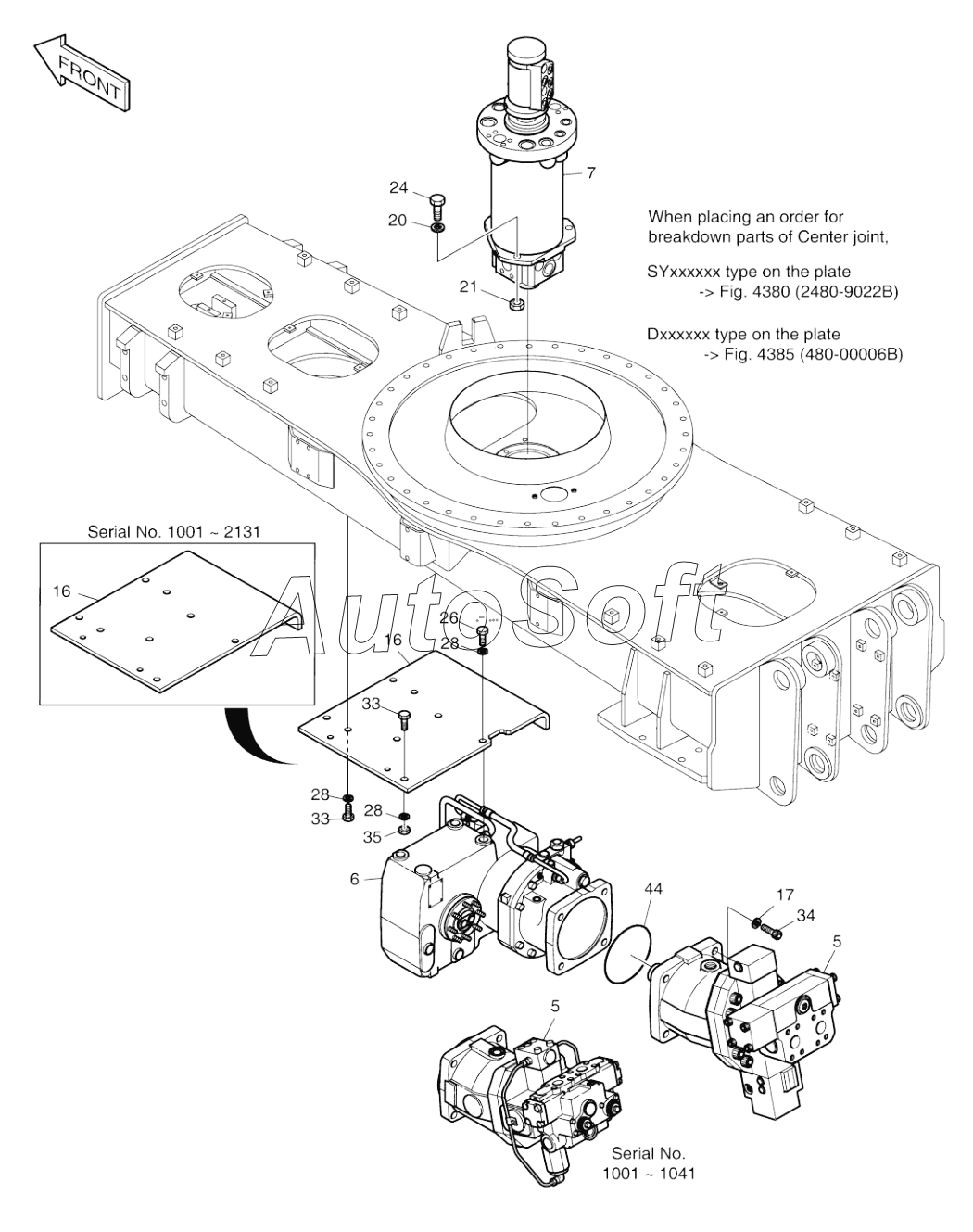 FRONT

24
20
7
21

When placing an order for breakdown parts of Center joint,

SYxxxxxx type on the plate
-> Fig. 4380 (2480-9022B)

Dxxxxxx type on the plate
-> Fig. 4385 (480-00006B)

Serial No. 1001 ~ 2131
16

AutoSoft

26
28
16
33
28
33
28
35
6
44
17
34
5
5

Serial No.
1001 ~ 1041