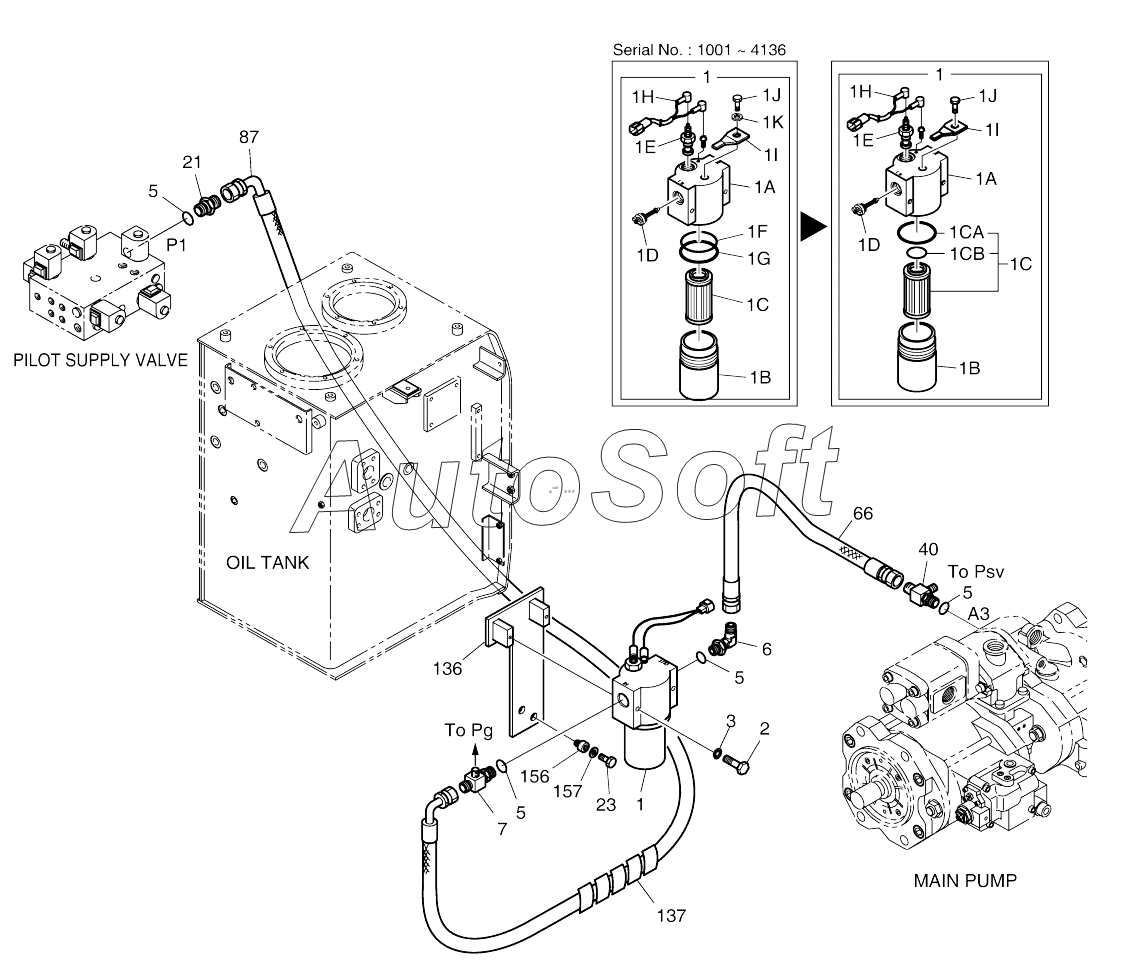 Serial No. : 1001 ~ 4136

1
1H
1J
1K
1E
1I
1A
1D
1F
1G
1C
1B

1
1H
1J
1E
1I
1A
1D
1CA
1CB
1C
1B

87
21
5
P1
PILOT SUPPLY VALVE

OIL TANK

AutoSoft

66
40
To Psv
5
A3

136
6
5
To Pg
3
2
156
157
23
1
7
5
137

MAIN PUMP