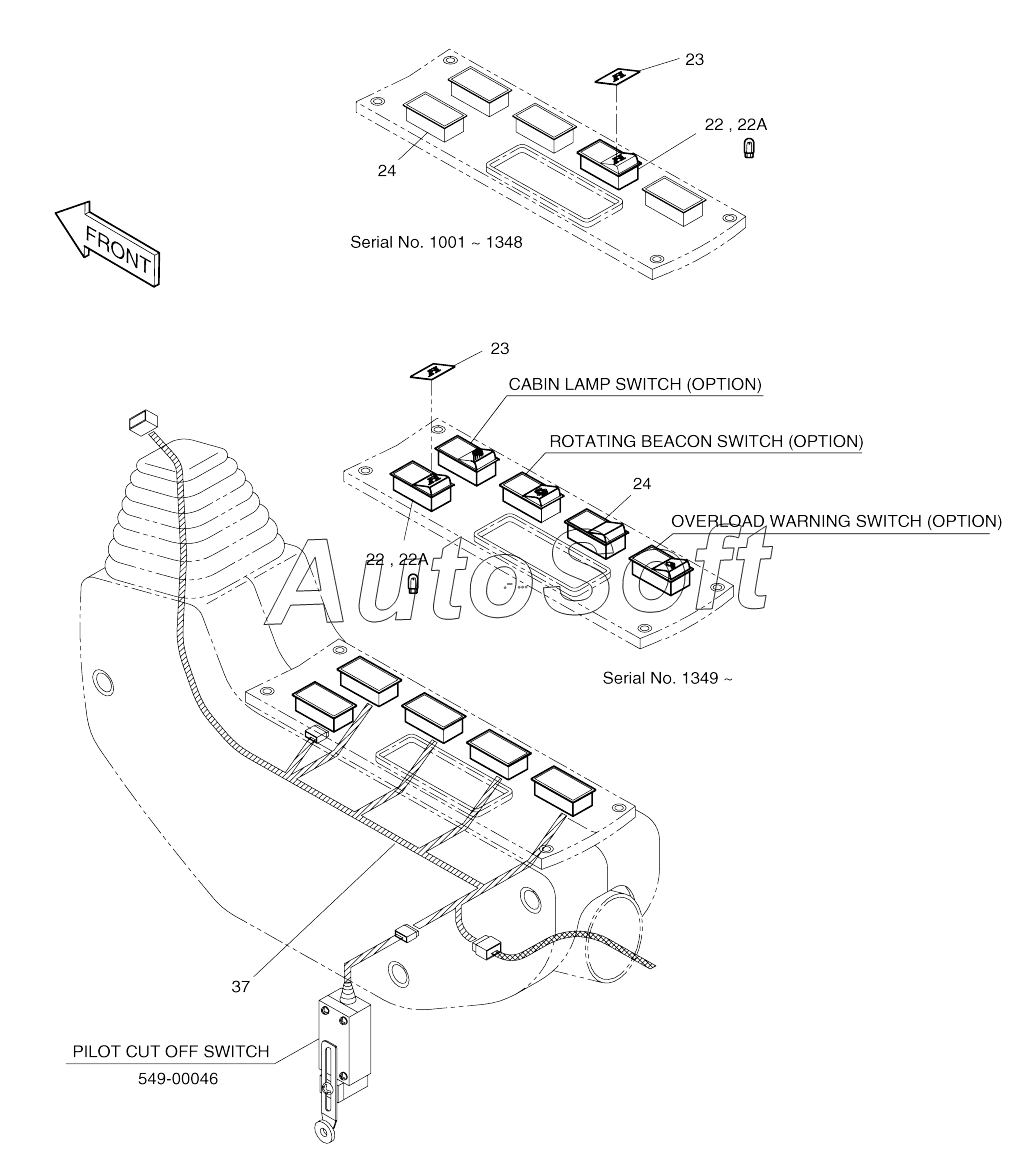 23

22 , 22A

24

FRONT

Serial No. 1001 ~ 1348

23

CABIN LAMP SWITCH (OPTION)

ROTATING BEACON SWITCH (OPTION)

24

OVERLOAD WARNING SWITCH (OPTION)

22 , 22A

AutoSoft

Serial No. 1349 ~

37

PILOT CUT OFF SWITCH

549-00046