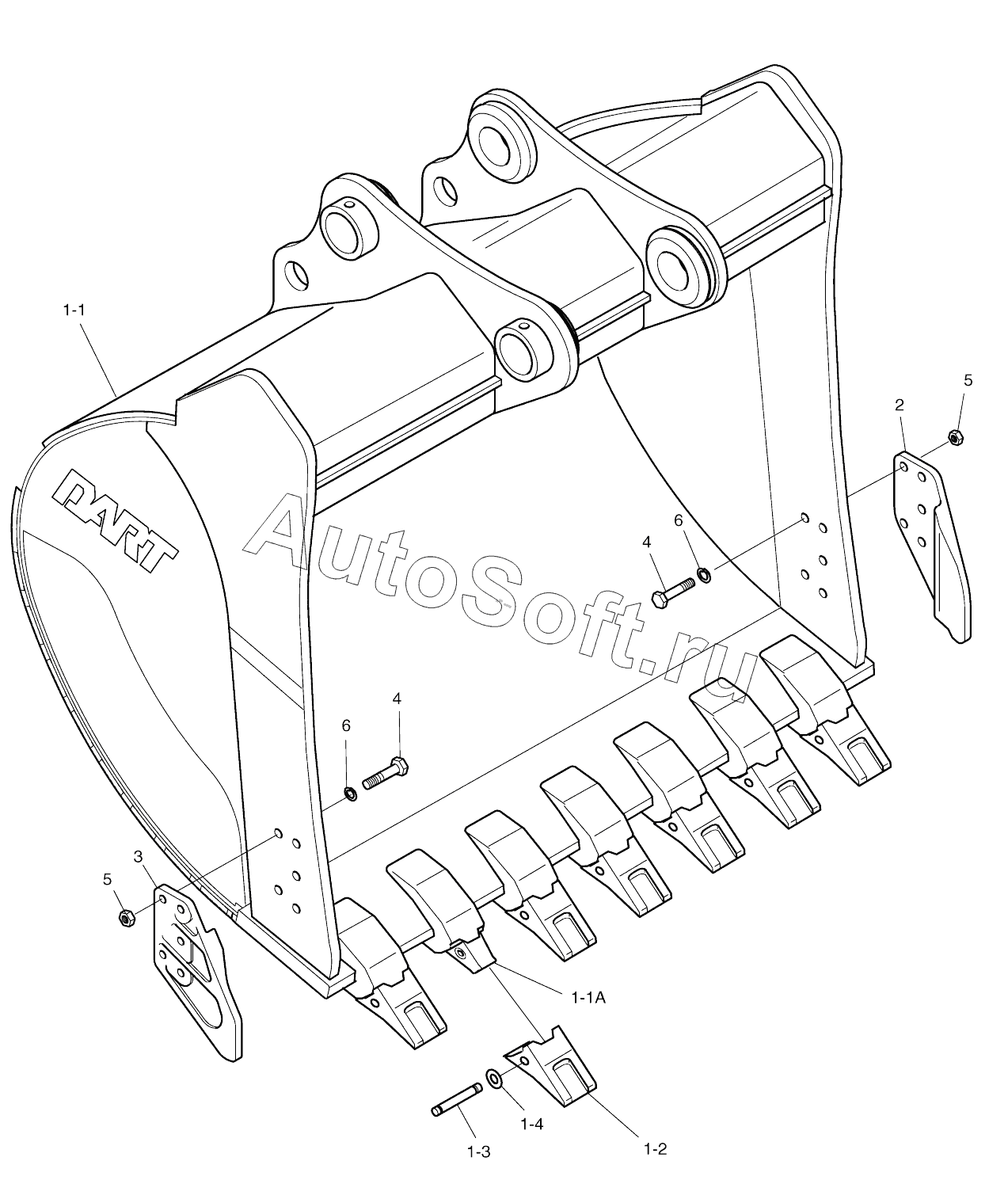 1-1

DART

AutoSoft.ru

5
2
6
4
4
6
3
5
1-1A
1-4
1-3
1-2