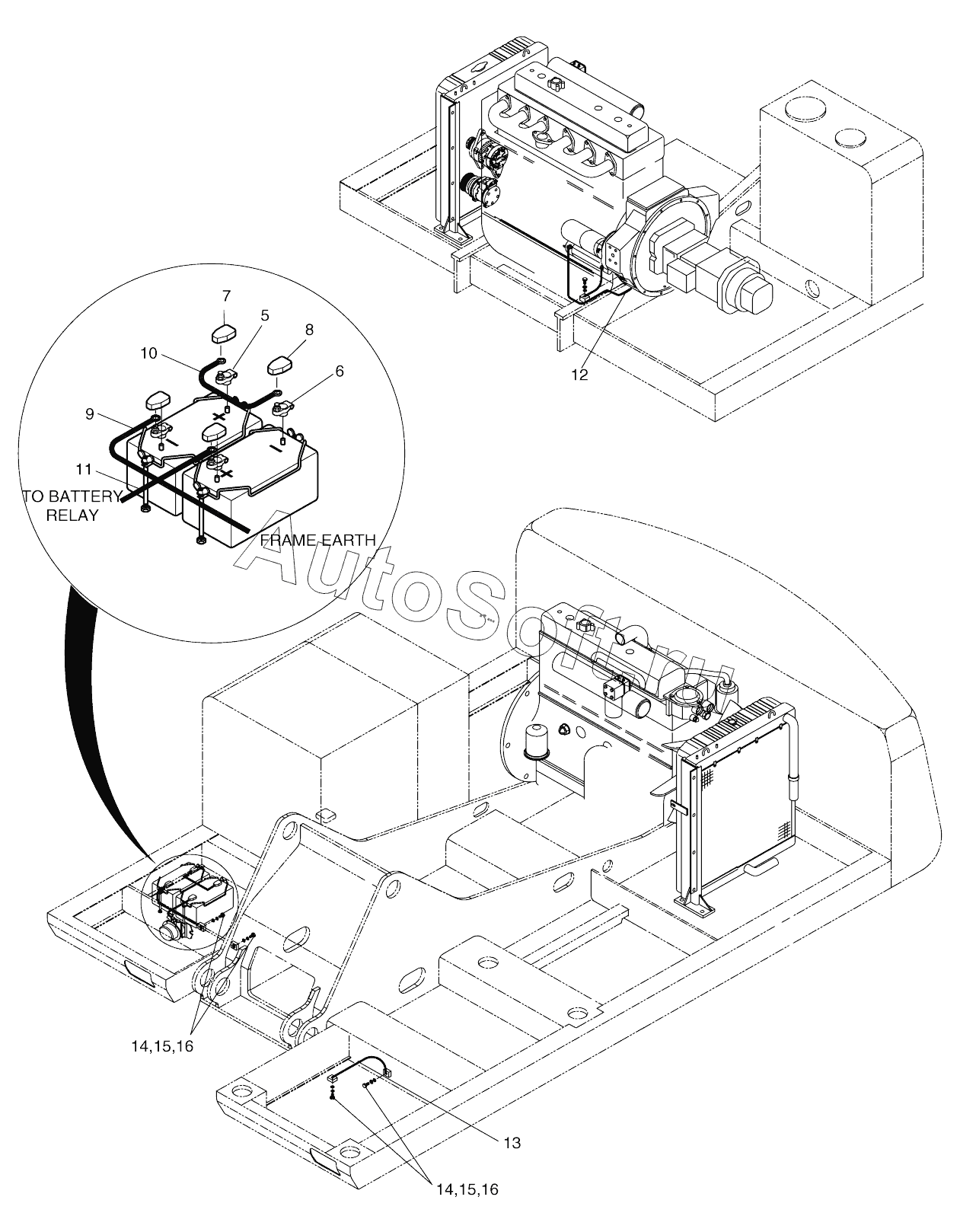 7
5
8
10
6
9
11
TO BATTERY RELAY
FRAME EARTH
12
AutoSoft.ru
14,15,16
13
14,15,16