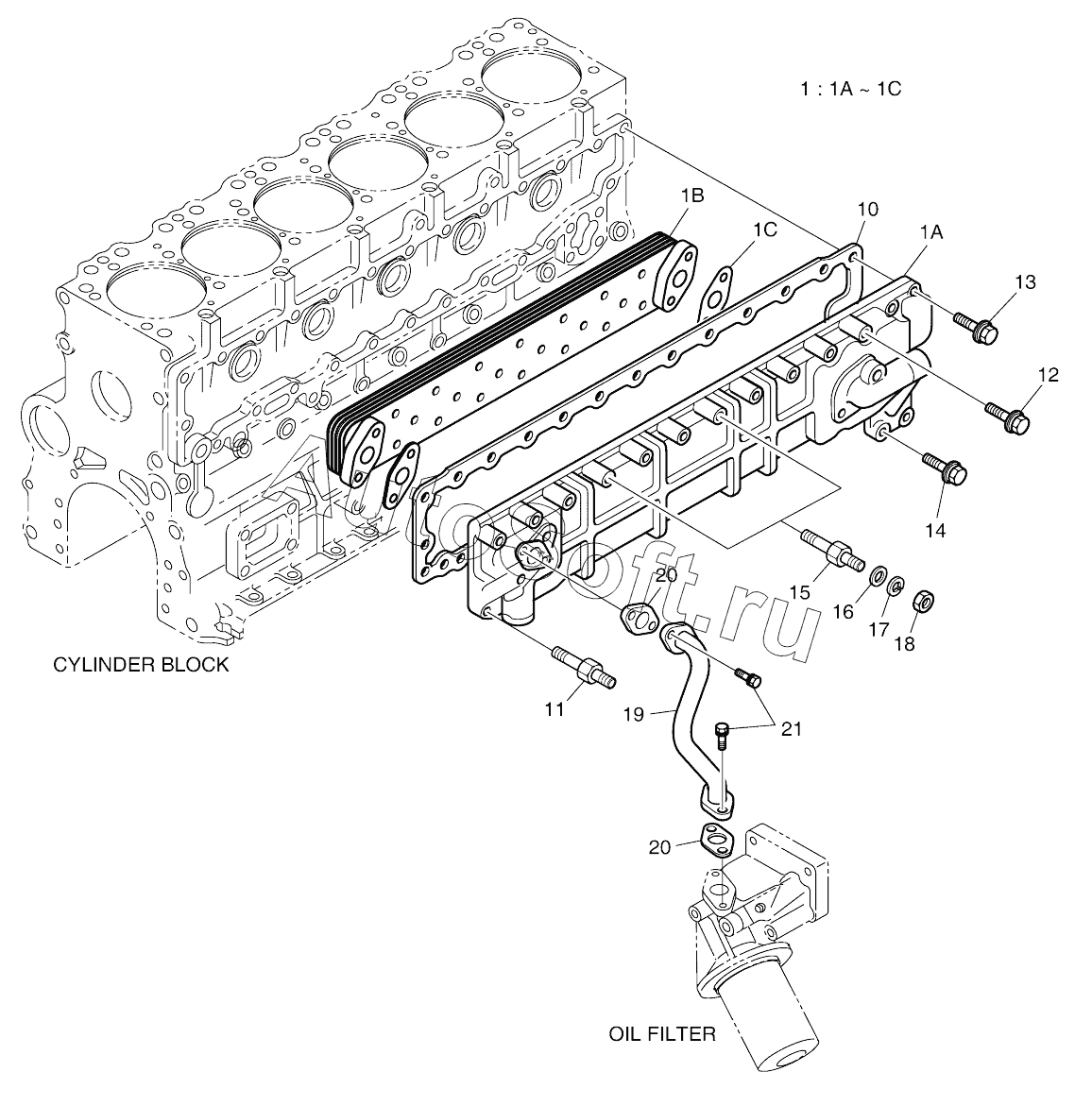 1 : 1A ~ 1C

1B
1C
10
1A
13
12
14
15
16
17
18
20
11
19
21
20

CYLINDER BLOCK

OIL FILTER

AutoSoft.ru