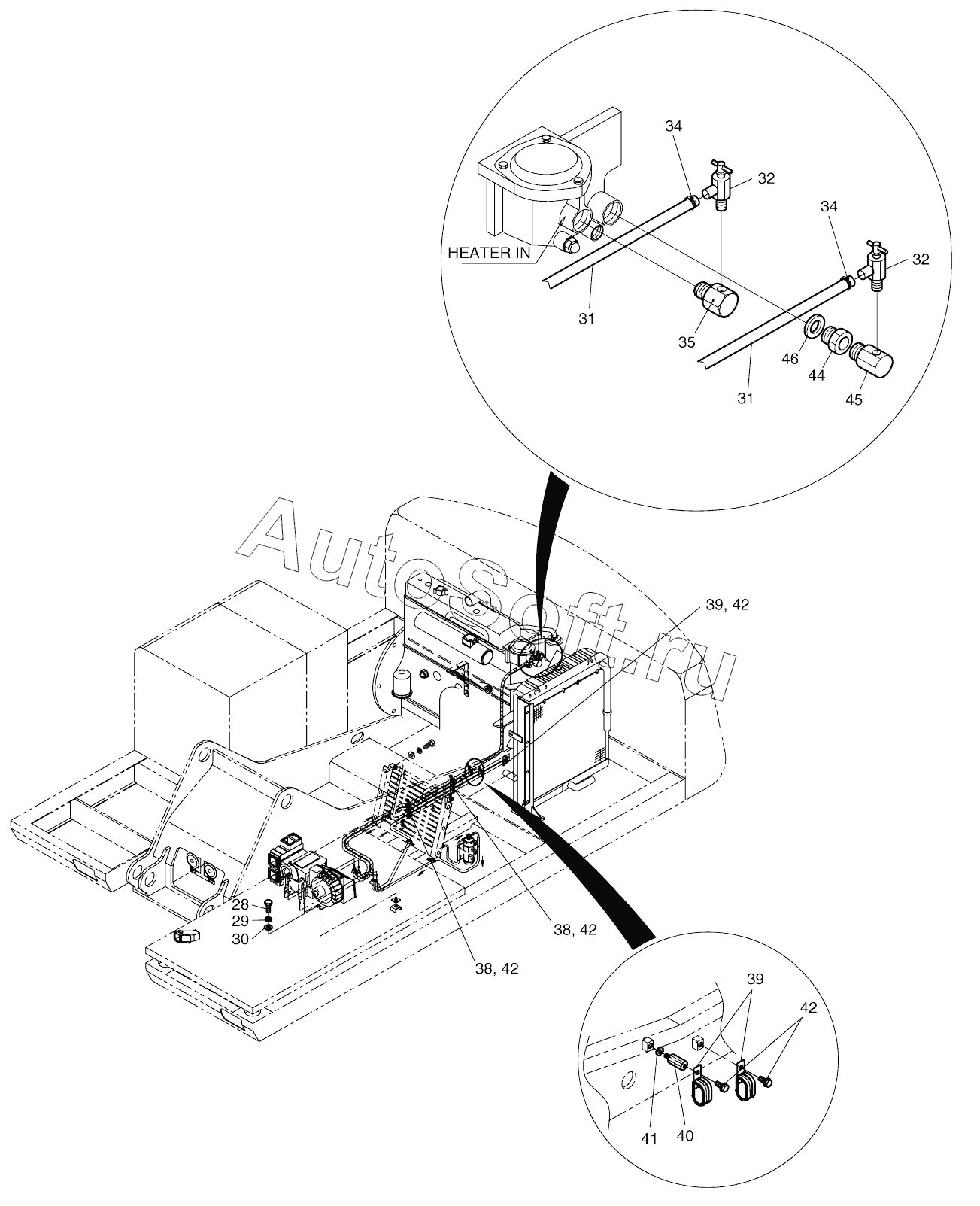 34
32
34
32
HEATER IN
31
35
46
44
45
31

AutoSoft.ru

39, 42
28
29
30
38, 42
38, 42

39
42
41
40