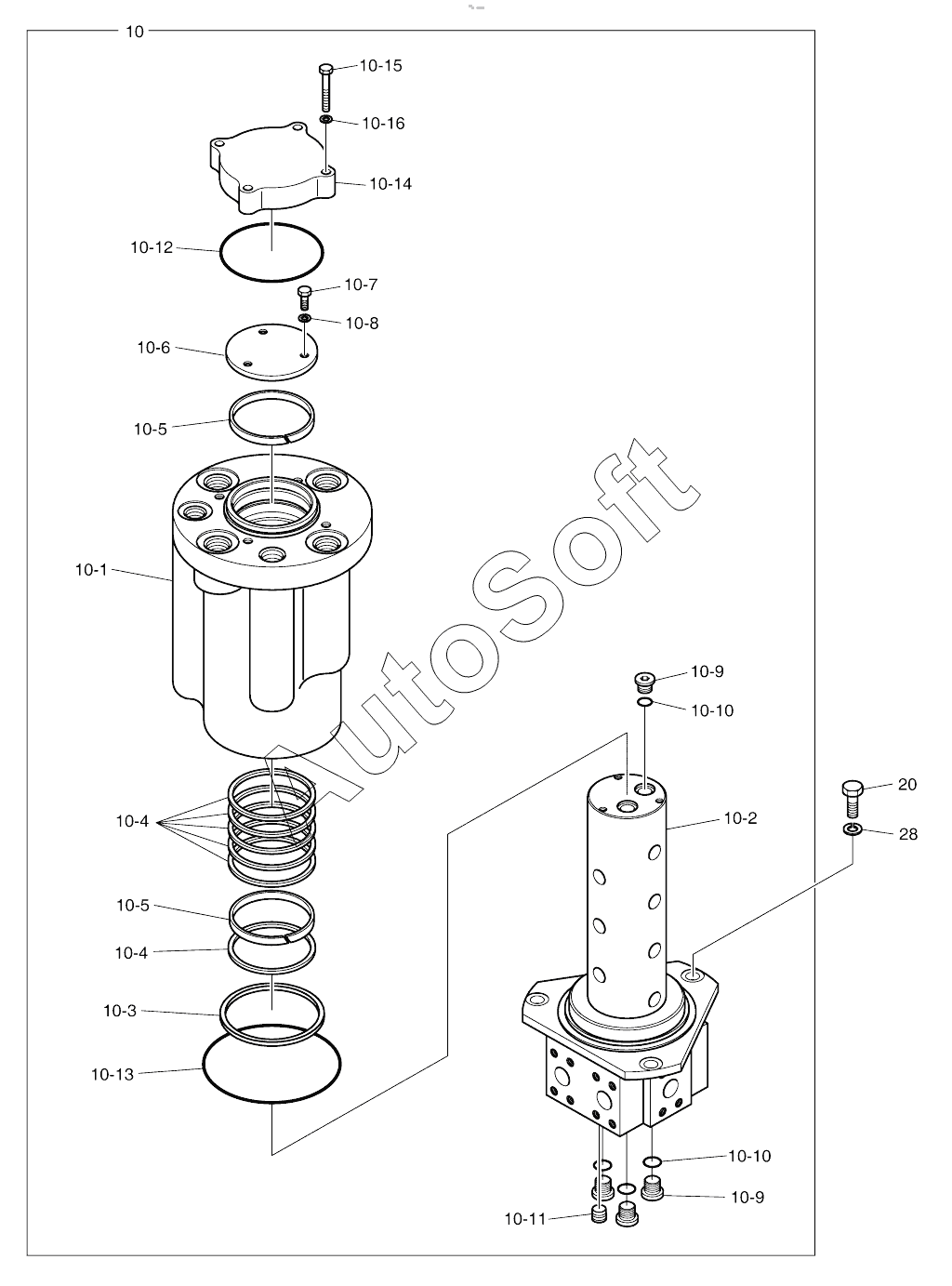 10
10-15
10-16
10-14
10-12
10-7
10-8
10-6
10-5
10-1
AutoSoft
10-9
10-10
10-2
20
28
10-4
10-5
10-4
10-3
10-13
10-10
10-9
10-11