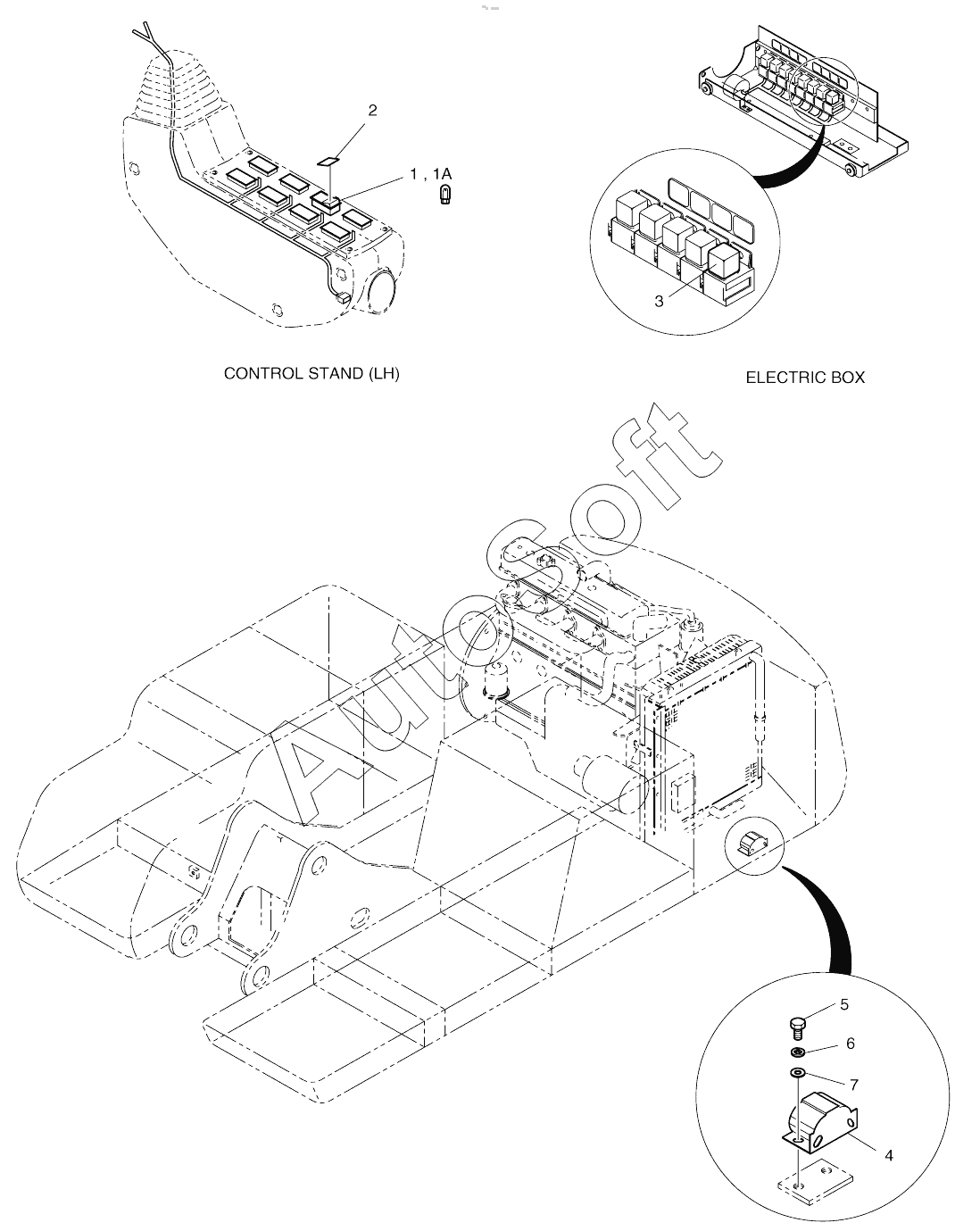 2

1 , 1A

3

CONTROL STAND (LH)

ELECTRIC BOX

AutoSoft

5

6

7

4