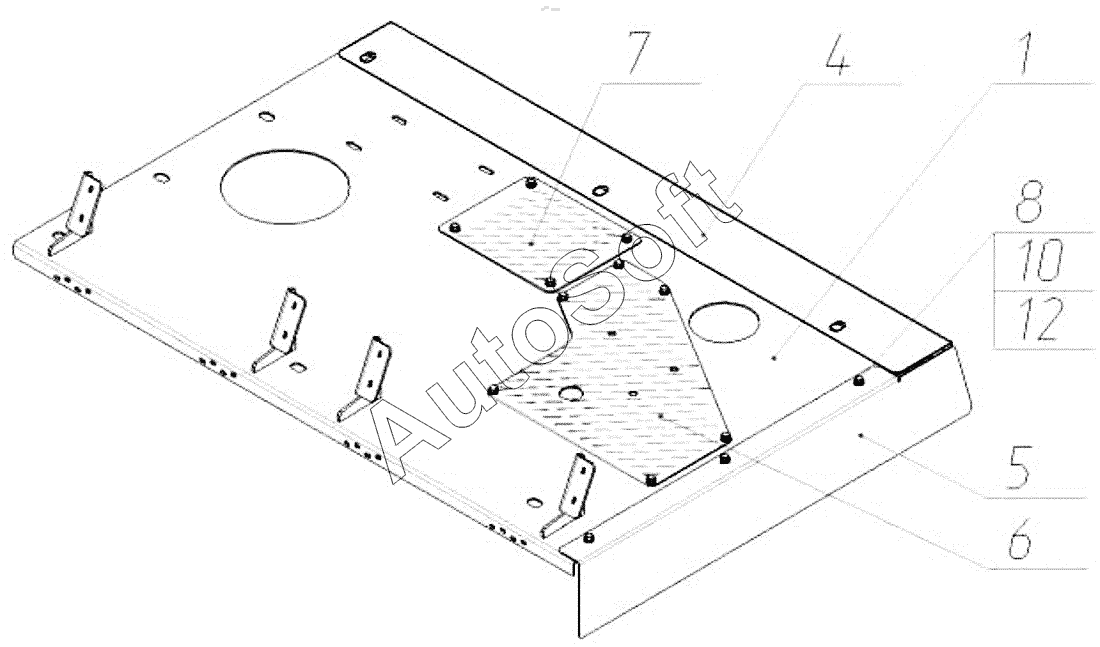 7
4
1
8
10
12
5
6
AutoSoft