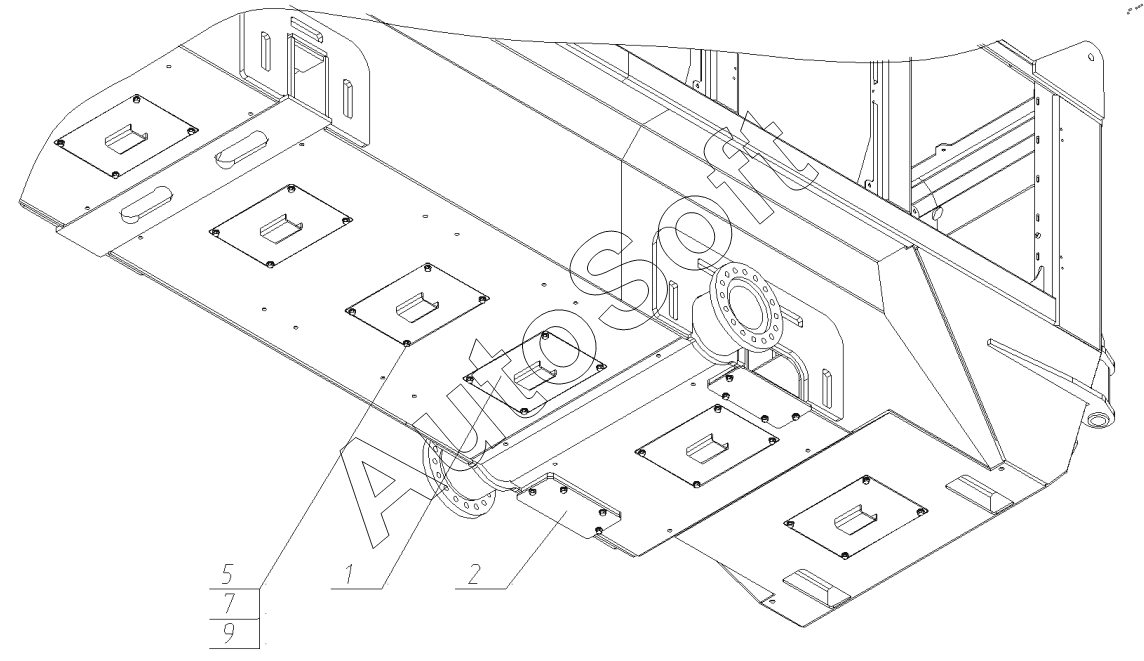 AutoSoft

5
7
9

1

2