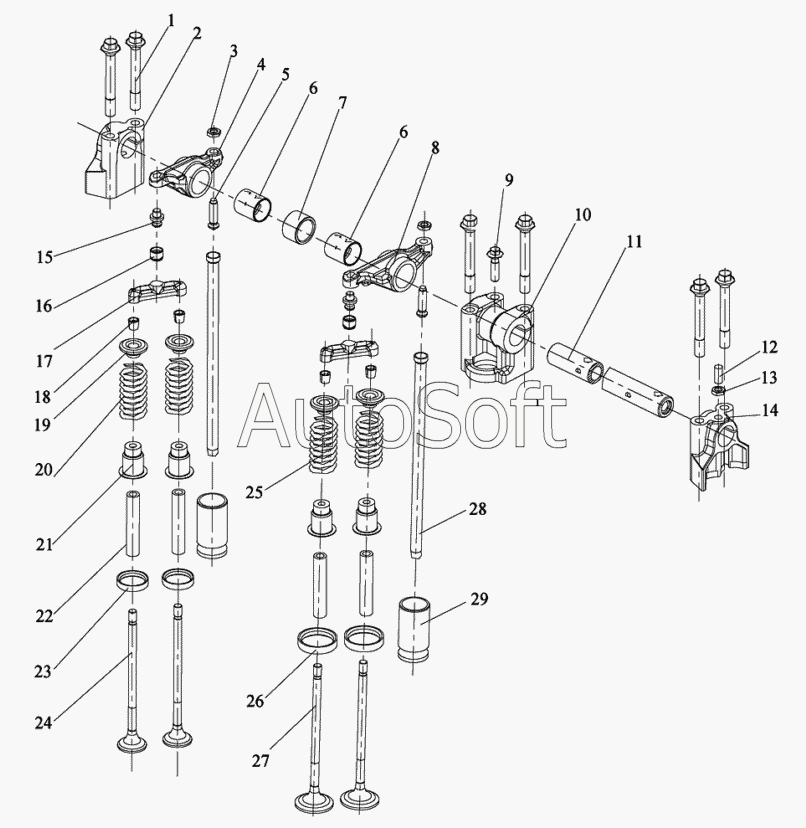 1
2
3
4
5
6
7
6
8
9
10
11
12
13
14
15
16
17
18
19
20
21
22
23
24
25
26
27
28
29
AutoSoft