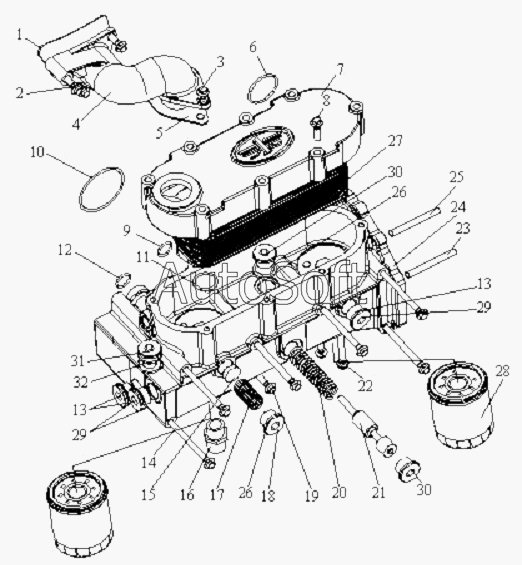 1
2
3
4
5
6
7
8
10
27
30
26
25
24
23
9
12
11
AutoSoft
13
29
31
32
13
29
22
28
14
15
16
17
26
18
19
20
21
30