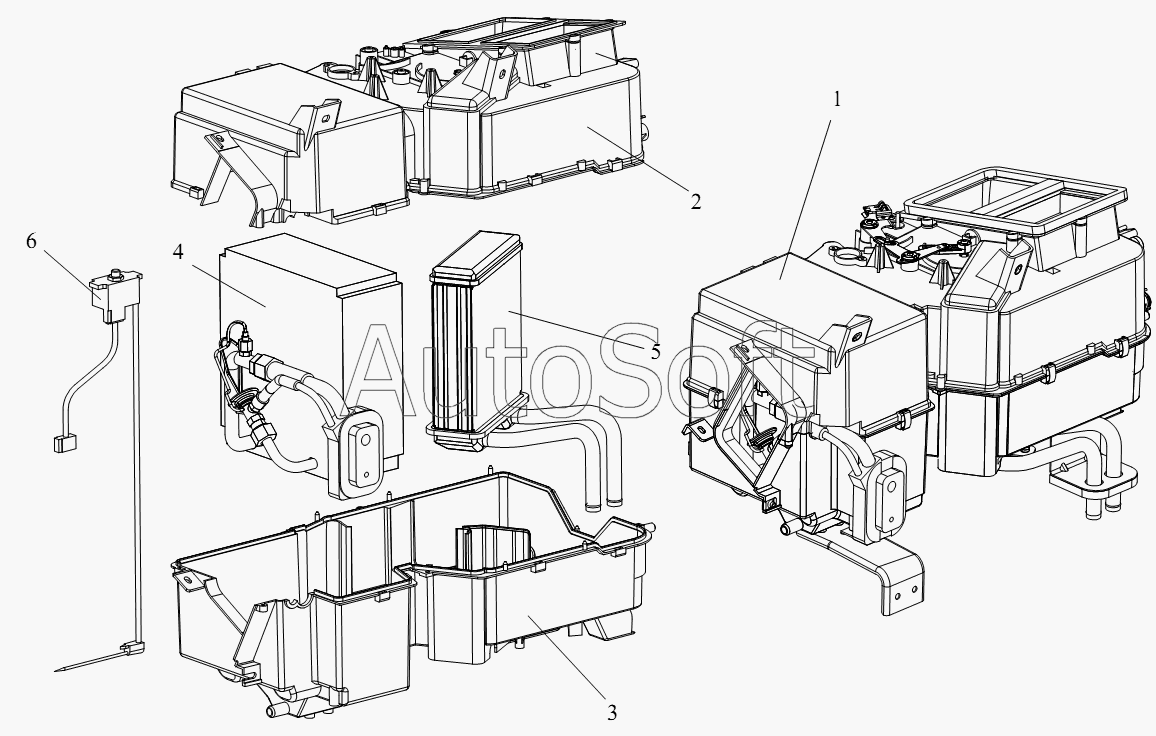 1
2
6
4
5
AutoSoft
3