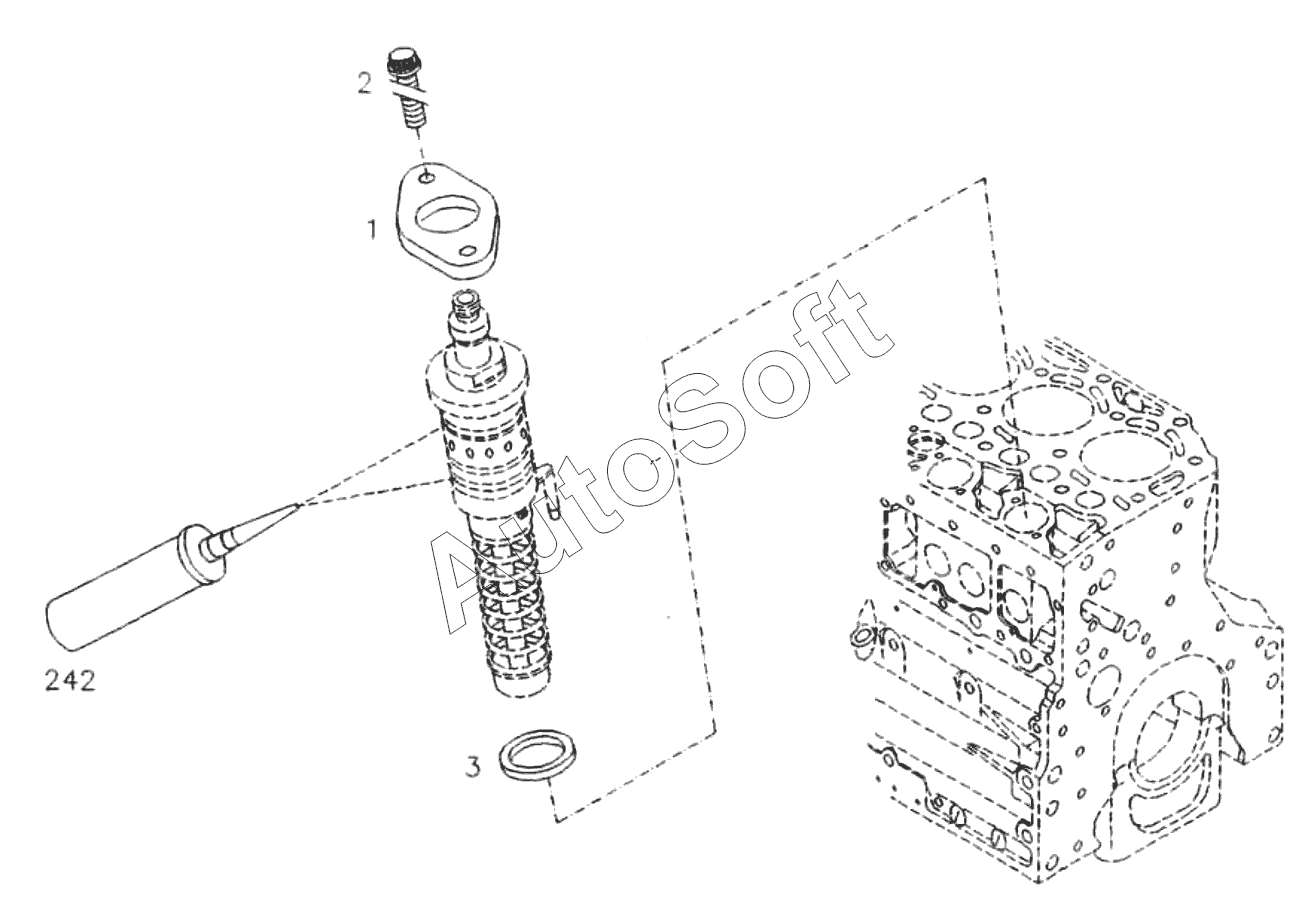 2

1

AutoSoft

242

3