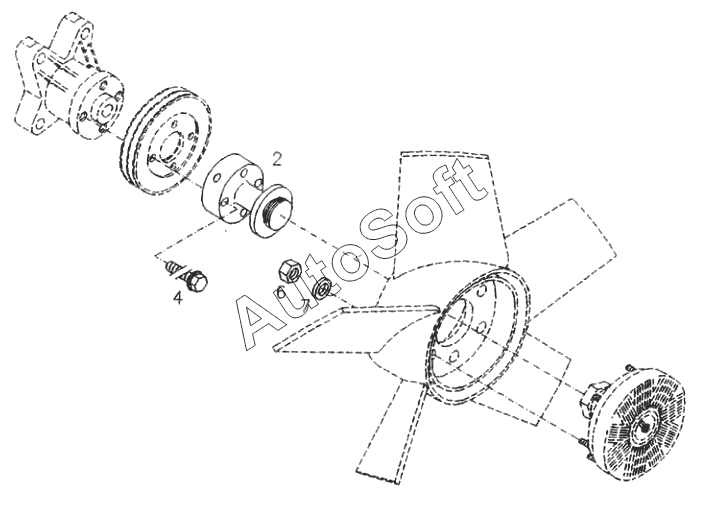 2

4

AutoSoft