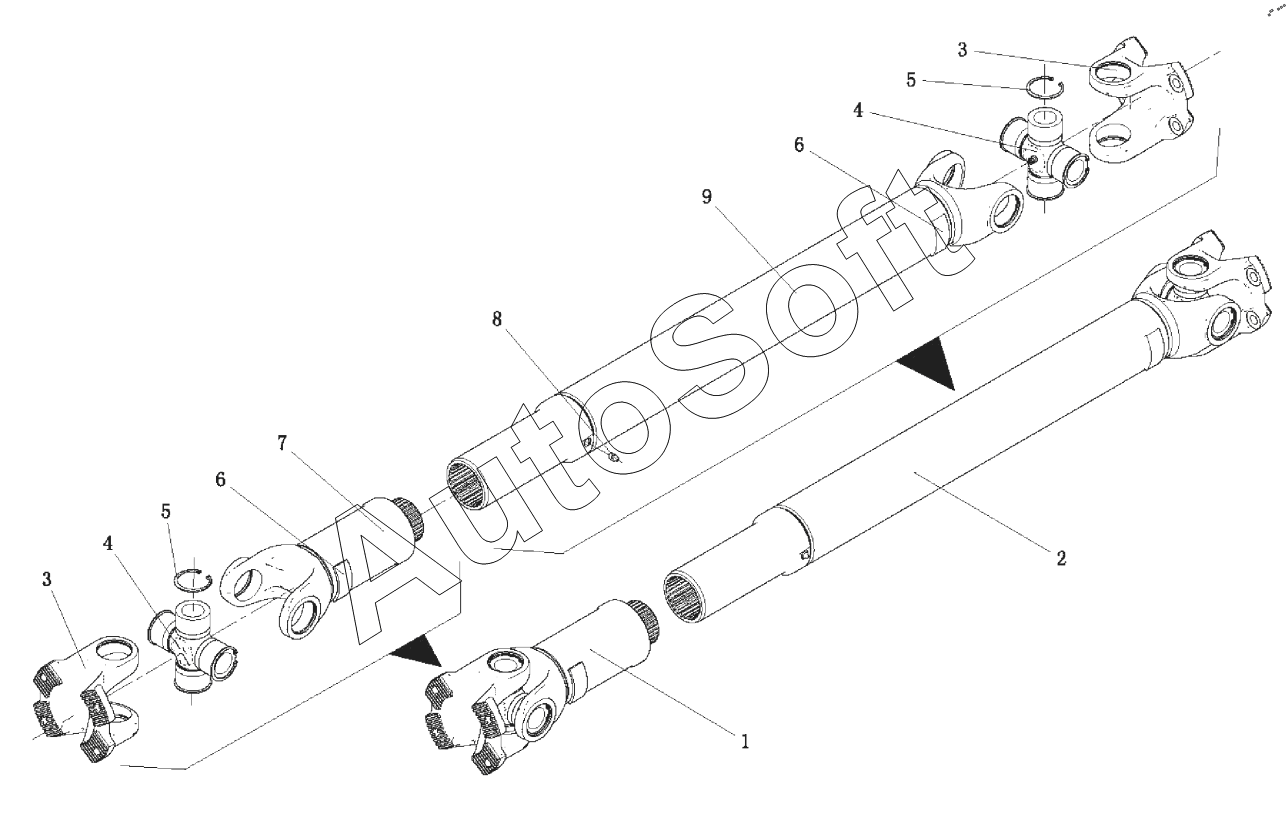 3
5
4
6
9
8
7
6
5
4
3
2
1
AutoSoft