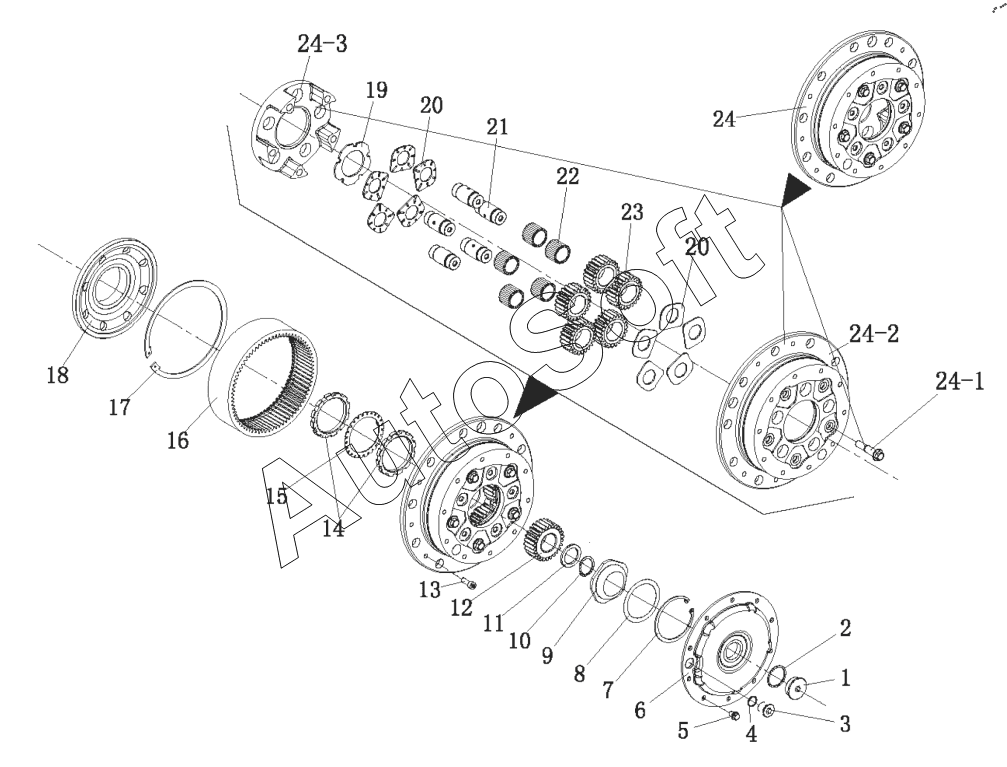 24-3
19
20
21
22
23
20
24
24-2
24-1
18
17
16
15
14
13
12
11
10
9
8
7
6
5
4
3
2
1
AutoSoft