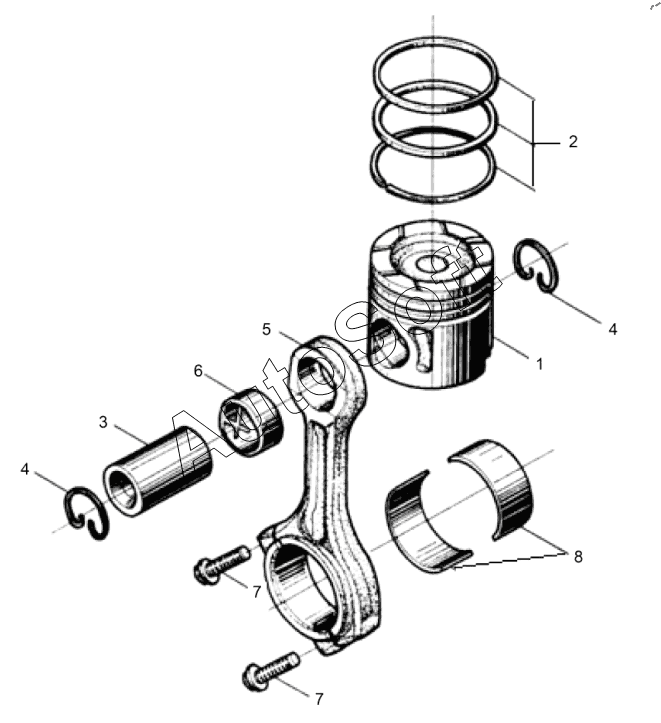 2

4

5

1

6

3

4

8

7

7

AutoSoft