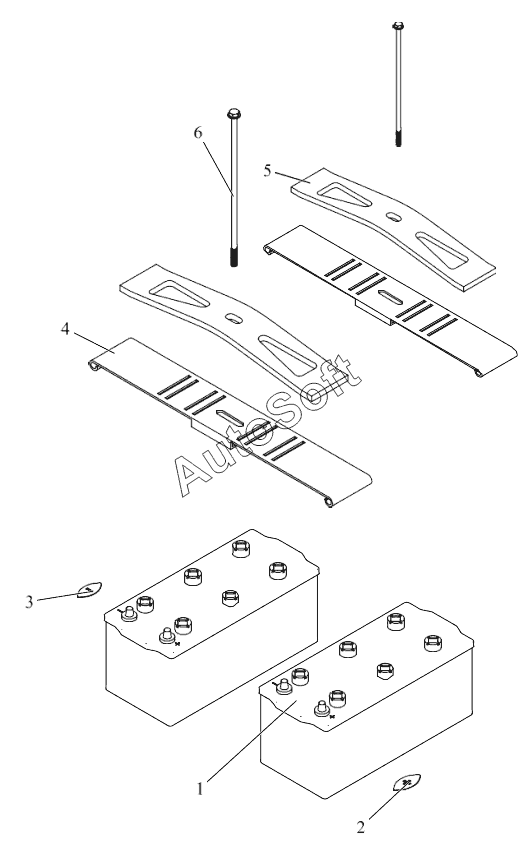 6
5
4
AutoSoft
3
1
2