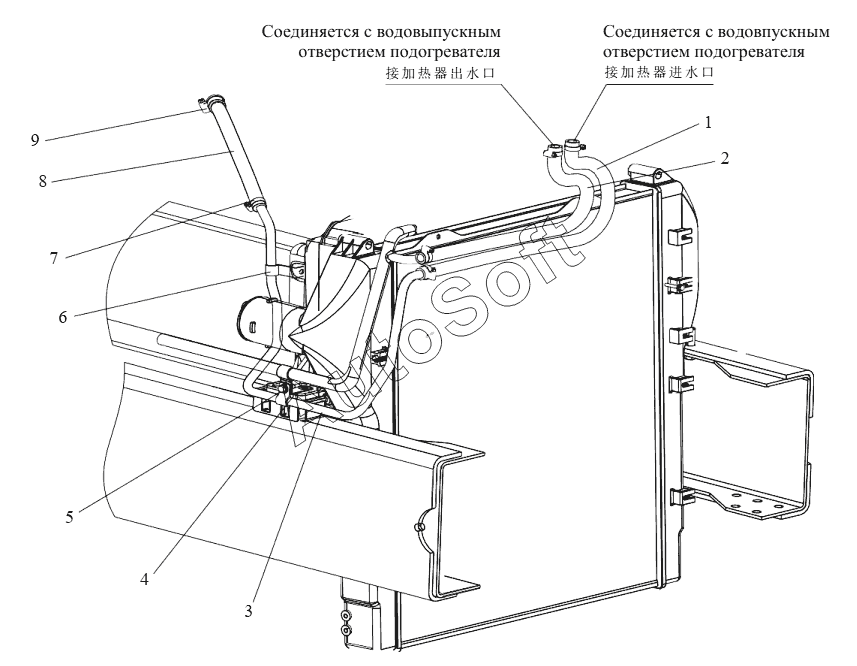 Соединяется с водовыпускным отверстием подогревателя
接加热器出水口

Соединяется с водовпускным отверстием подогревателя
接加热器进水口

1
2
9
8
7
6
5
4
3

AutoSoft