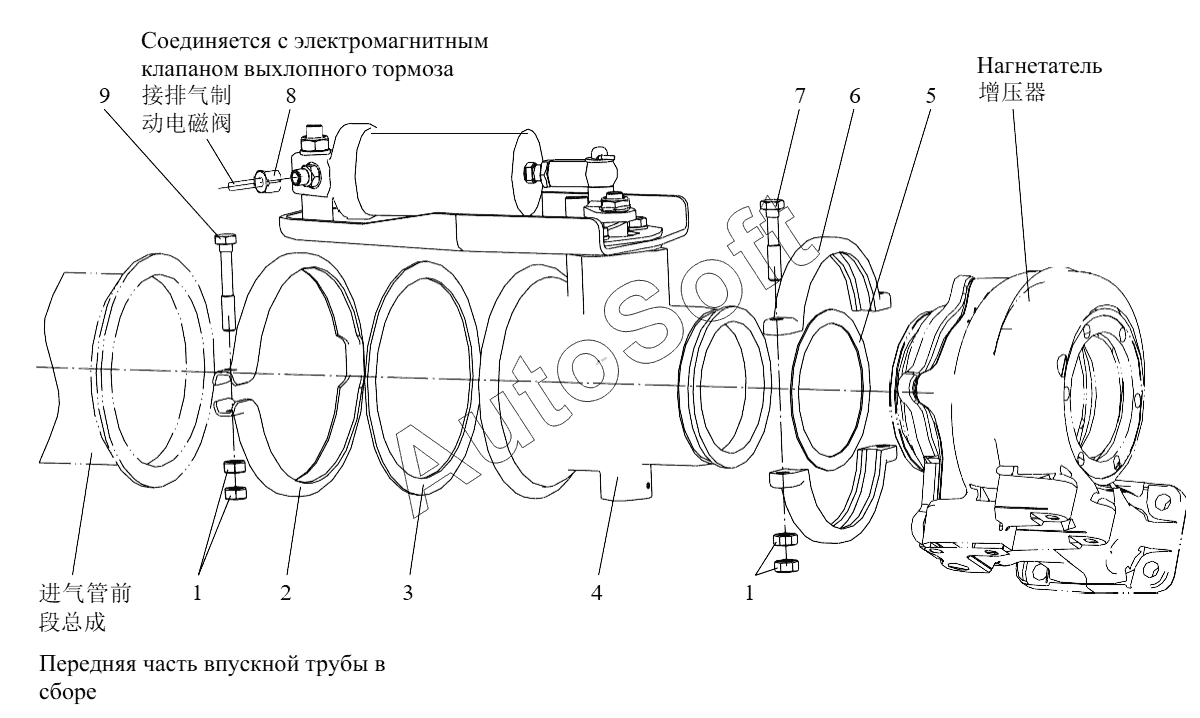 Соединяется с электромагнитным клапаном выхлопного тормоза
接排气制动电磁阀

9
8
7
6
5

Нагнетатель
增压器

AutoSoft

进气管前段总成

1
2
3
4
1

Передняя часть впускной трубы в сборе