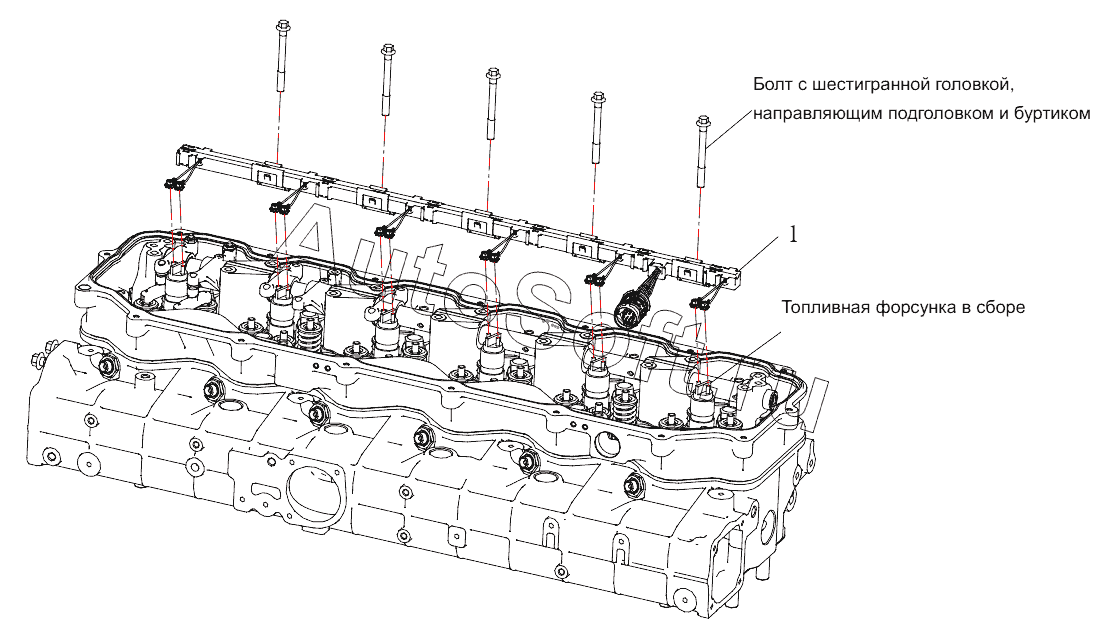 Болт с шестигранной головкой, направляющим подголовком и буртиком

1

Топливная форсунка в сборе

AutoSoft.ru