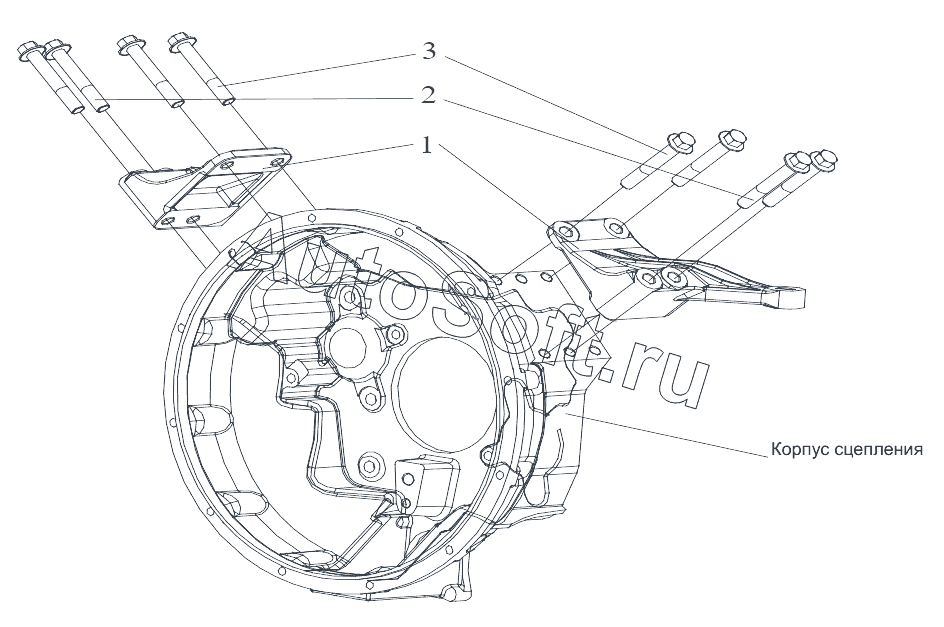 3
2
1
AutoSoft.ru
Корпус сцепления