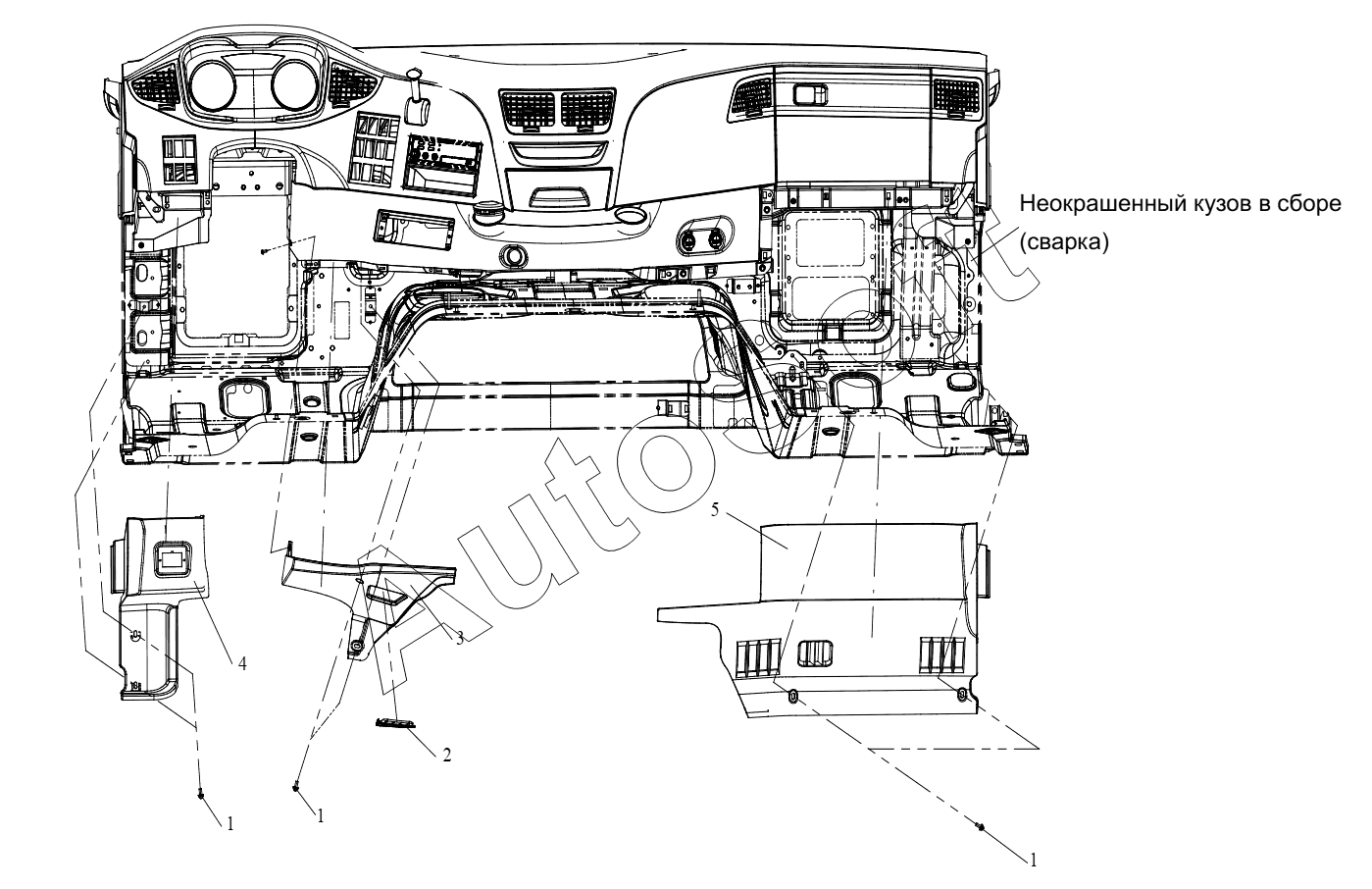 Неокрашенный кузов в сборе (сварка)

Autoopt

5

4

3

2

1

1

1