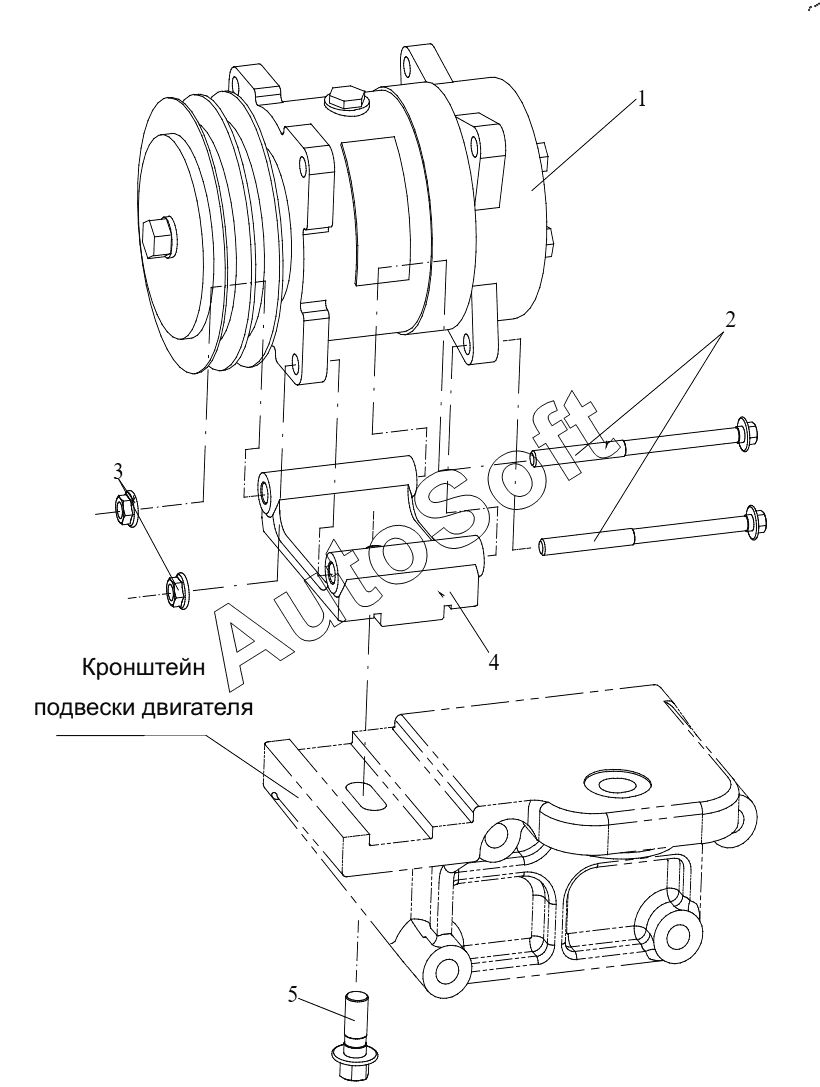 1
2
3
AutoSoft
4
Кронштейн подвески двигателя
5