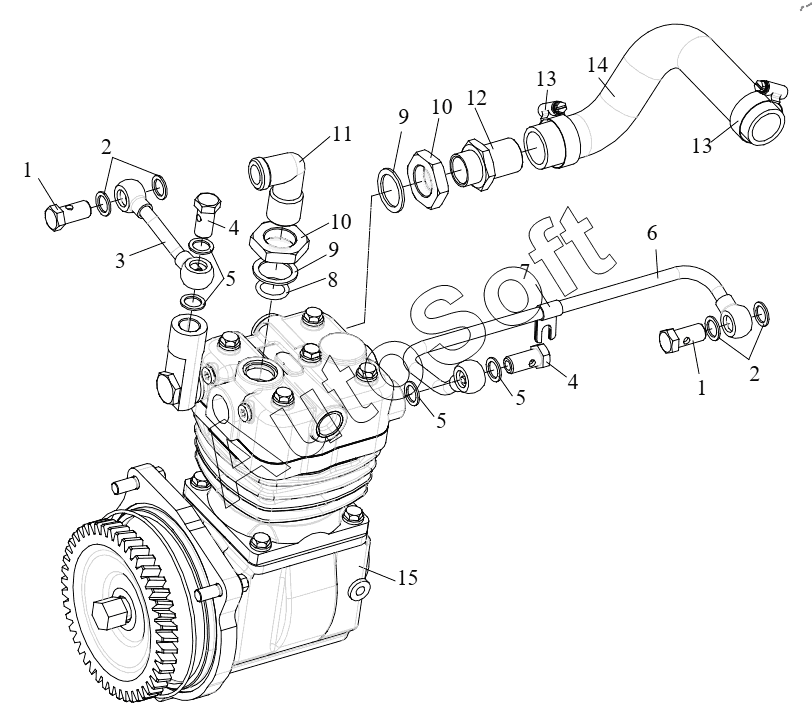 1
2
3
4
5
11
10
9
8
9
10
12
13
14
13
6
7
4
5
5
1
2
15
AutoSoft