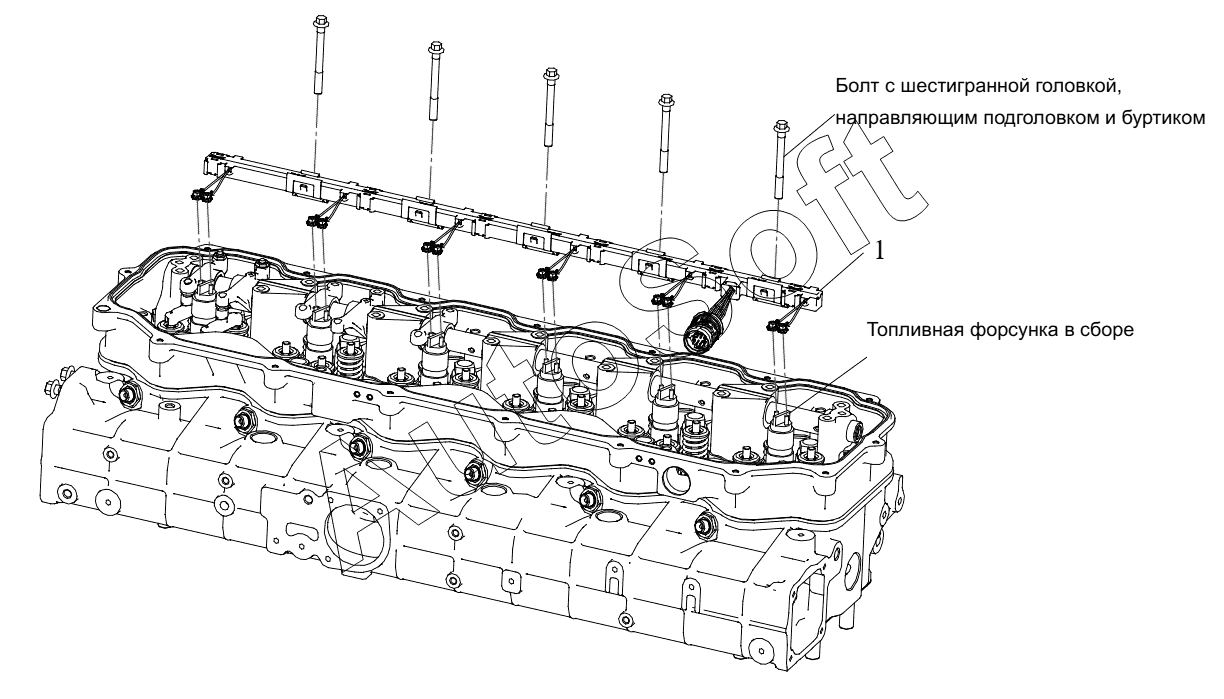 Болт с шестигранной головкой, направляющим подголовком и буртиком

1

Топливная форсунка в сборе

Autosoft